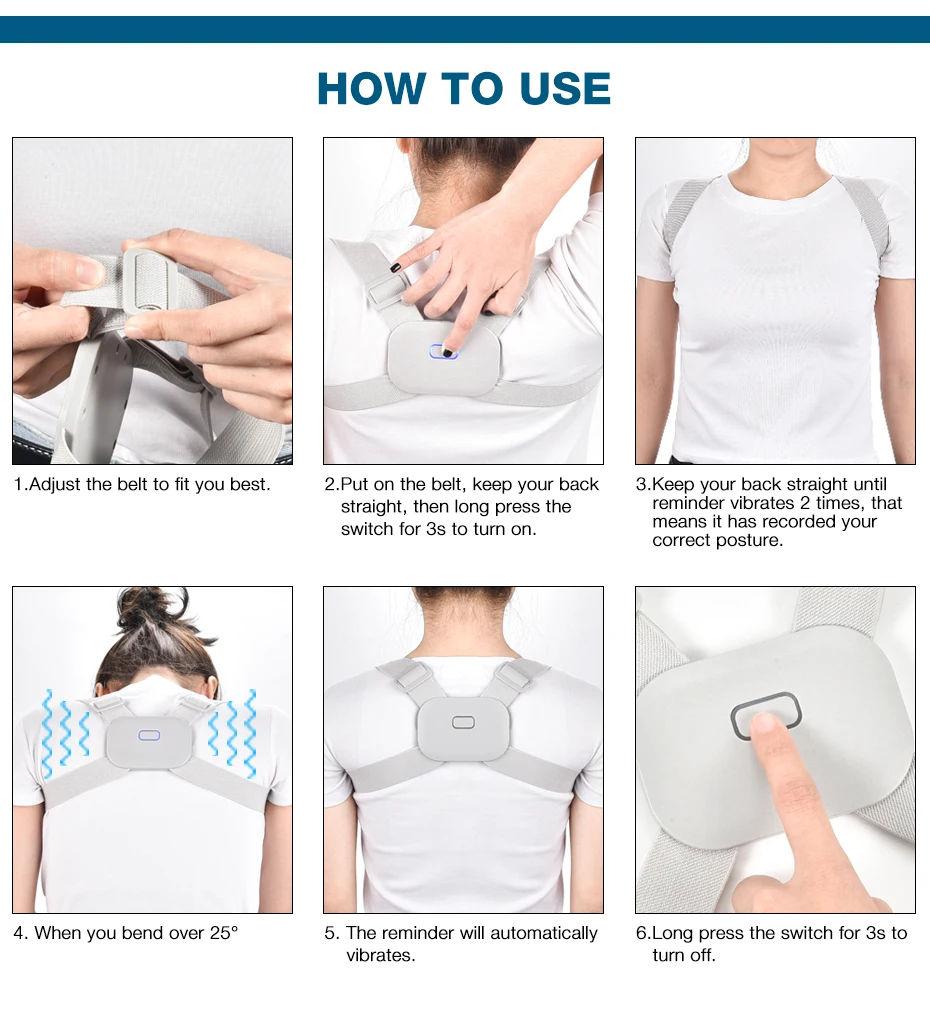 HOW TO USE

1.Adjust the belt to fit you best.

2.Put on the belt, keep your back straight, then long press the switch for 3s to turn on.

3.Keep your back straight until reminder vibrates 2 times, that means it has recorded your correct posture.

4. When you bend over 25°

5. The reminder will automatically vibrates.

6.Long press the switch for 3s to turn off.