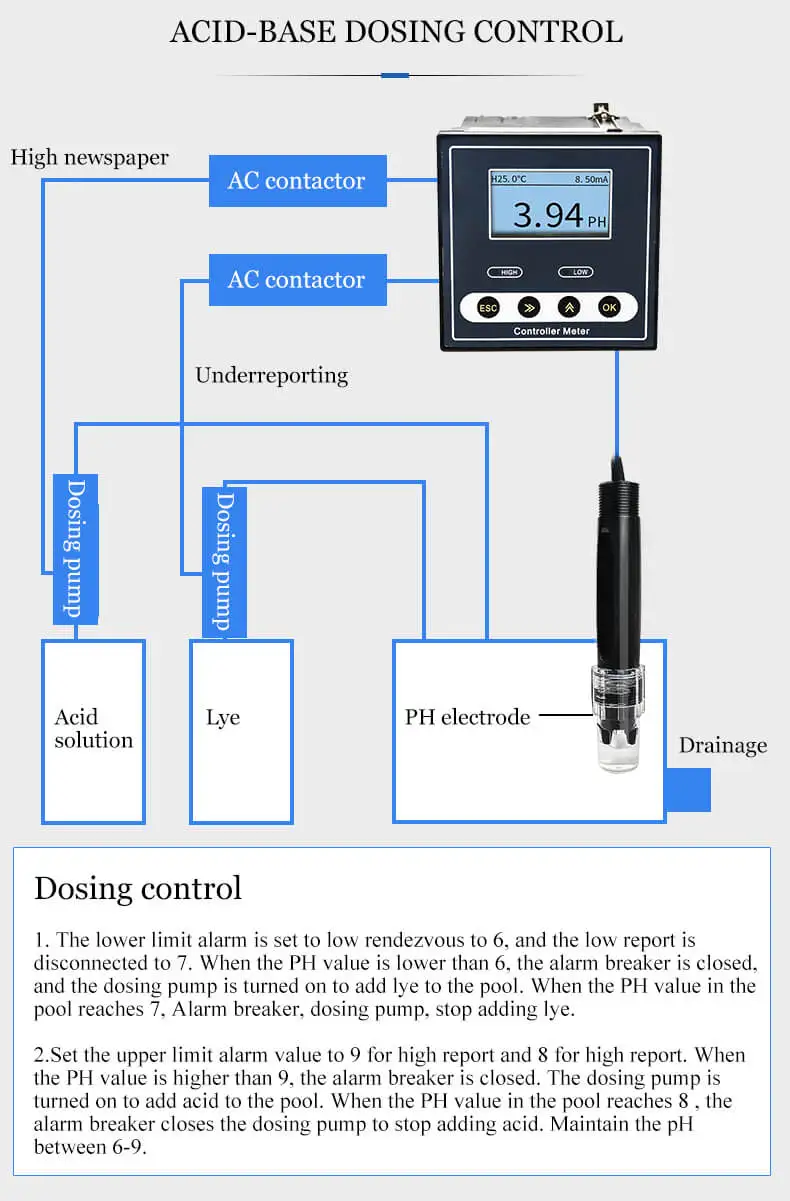 ACID-BASE DOSING CONTROL

High newspaper

AC contactor

AC contactor

H25. 0°C 8. 50mA
3.94 PH
HIGH LOW
ESC OK
Controller Meter

Underreporting

Dosing pump

Dosing pump

Acid solution

Lye

PH electrode

Drainage

Dosing control

1. The lower limit alarm is set to low rendezvous to 6, and the low report is disconnected to 7. When the PH value is lower than 6, the alarm breaker is closed, and the dosing pump is turned on to add lye to the pool. When the PH value in the pool reaches 7, Alarm breaker, dosing pump, stop adding lye.

2.Set the upper limit alarm value to 9 for high report and 8 for high report. When the PH value is higher than 9, the alarm breaker is closed. The dosing pump is turned on to add acid to the pool. When the PH value in the pool reaches 8 , the alarm breaker closes the dosing pump to stop adding acid. Maintain the pH between 6-9.