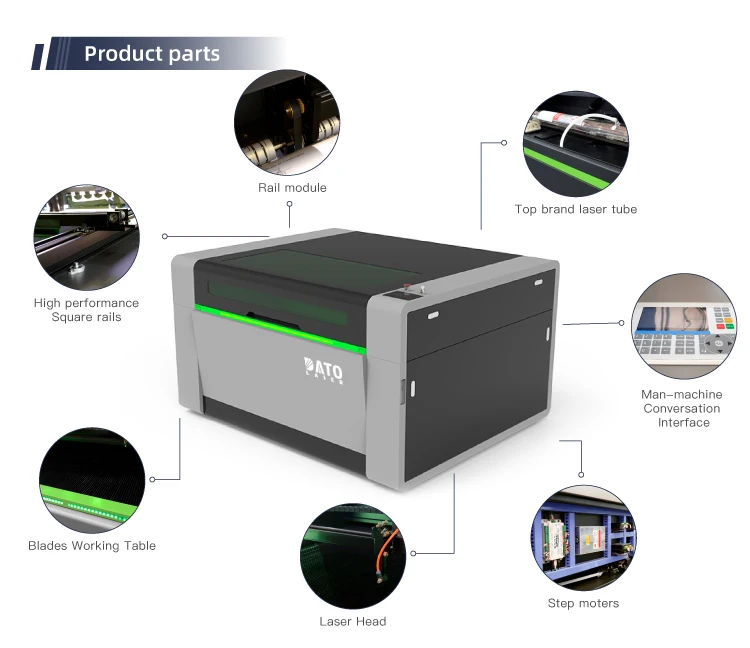 Product parts

Rail module

Top brand laser tube

High performance Square rails

DATO LASER

Man-machine Conversation Interface

Blades Working Table

Laser Head

Step moters