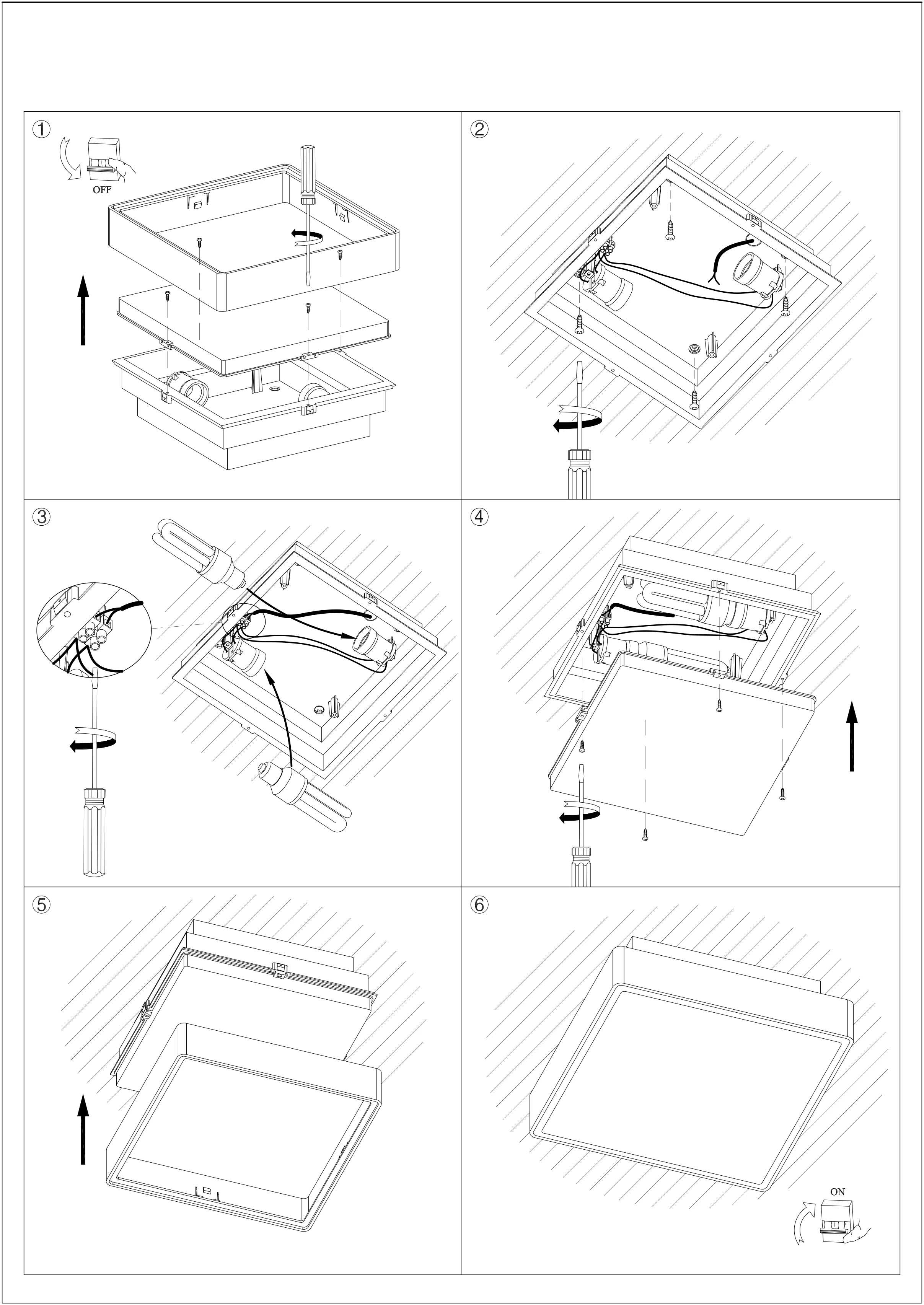 ①

OFF

②

③

④

⑤

⑥

ON