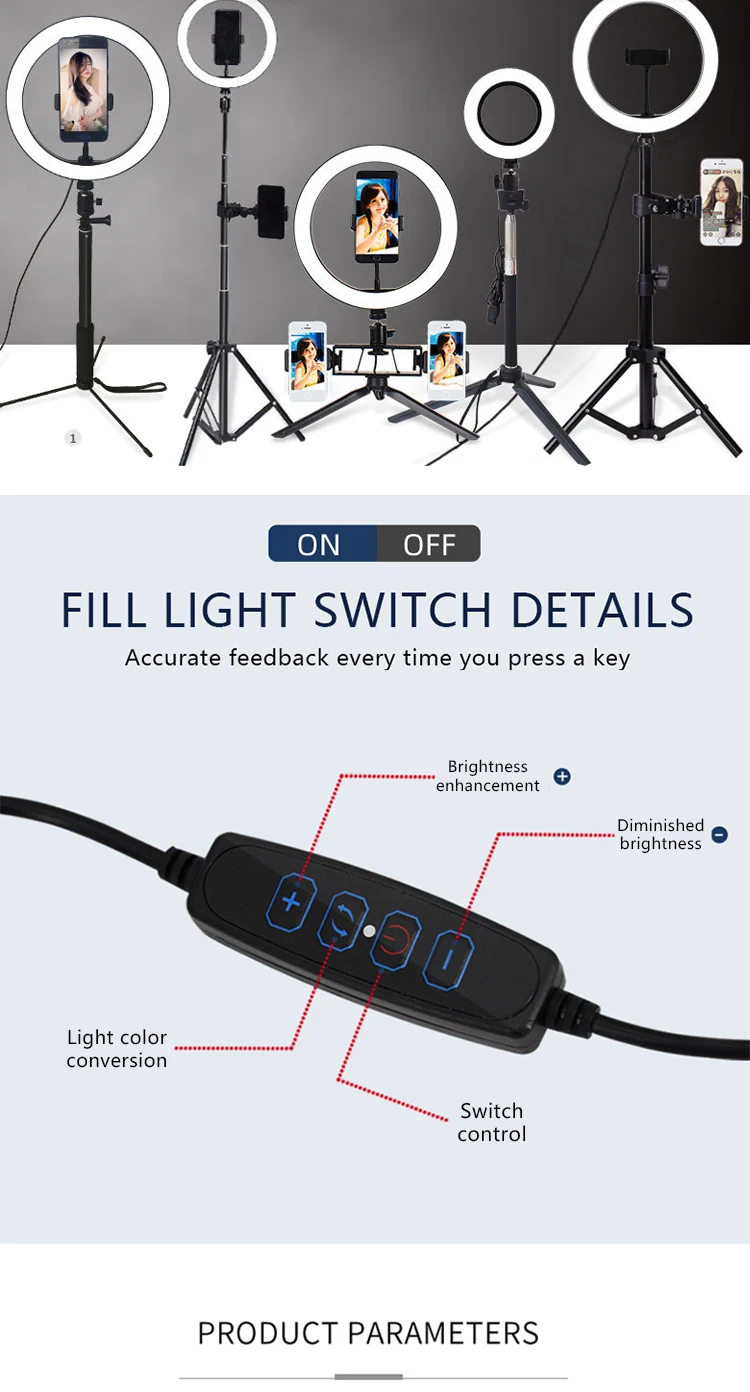 1

ON OFF

FILL LIGHT SWITCH DETAILS

Accurate feedback every time you press a key

Brightness enhancement

Diminished brightness

Light color conversion

Switch control

PRODUCT PARAMETERS