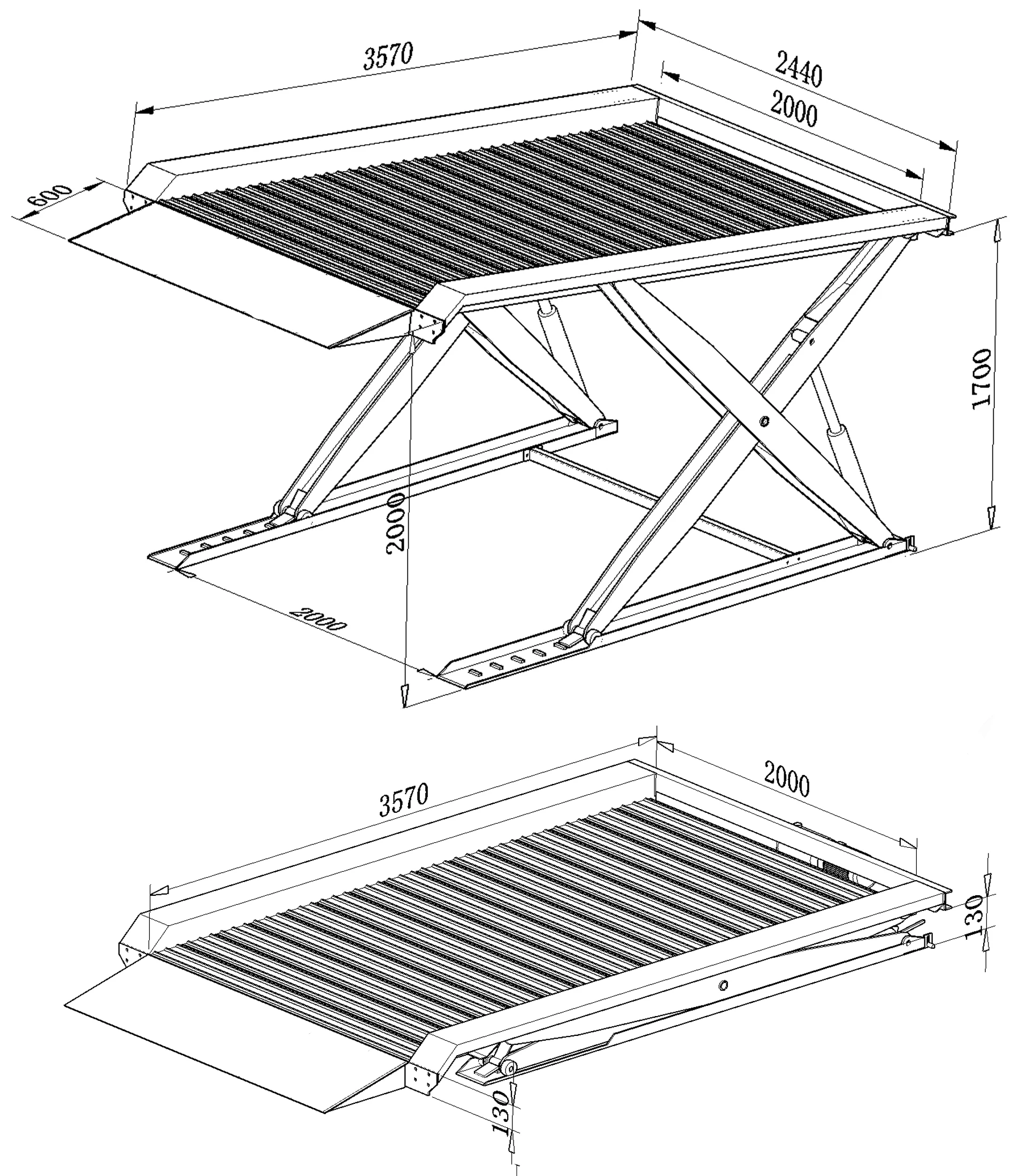 3570
2440
2000
600
1700
2000
2000

3570
2000
130
130