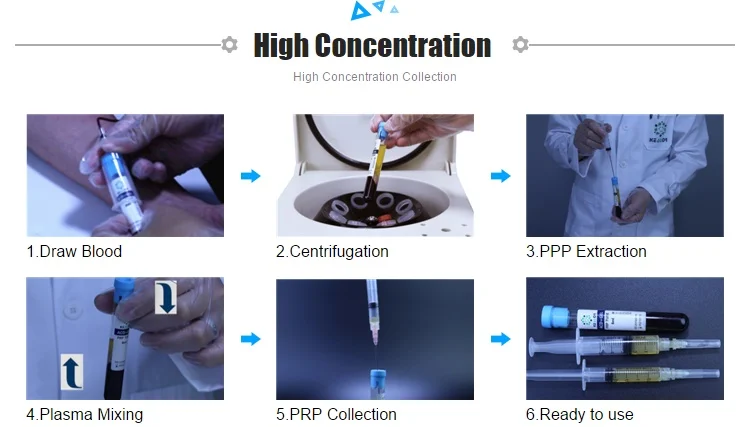 High Concentration

High Concentration Collection

1.Draw Blood

2.Centrifugation

3.PPP Extraction

4.Plasma Mixing

5.PRP Collection

6.Ready to use