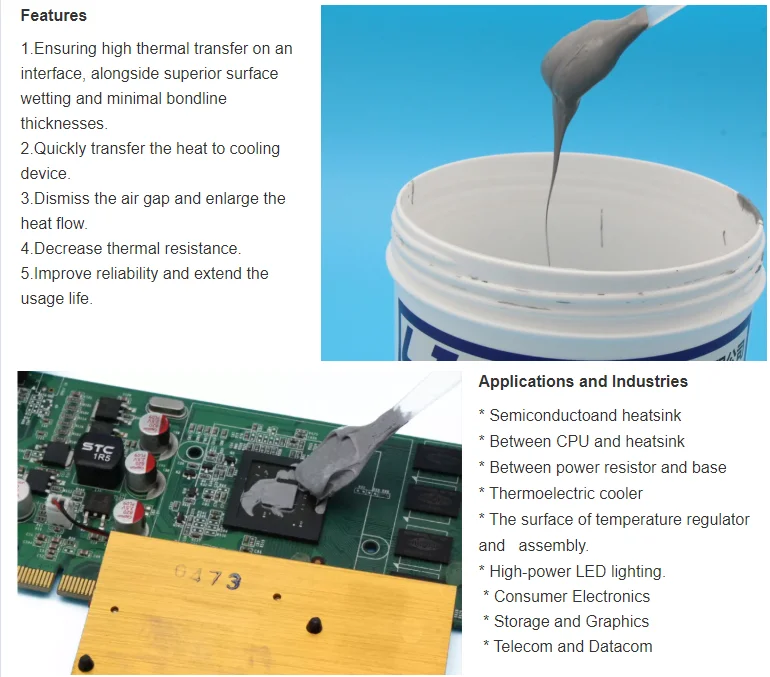 Features

1.Ensuring high thermal transfer on an interface, alongside superior surface wetting and minimal bondline thicknesses.
2.Quickly transfer the heat to cooling device.
3.Dismiss the air gap and enlarge the heat flow.
4.Decrease thermal resistance.
5.Improve reliability and extend the usage life.

STC
1R5

6473

Applications and Industries

* Semiconductoand heatsink
* Between CPU and heatsink
* Between power resistor and base
* Thermoelectric cooler
* The surface of temperature regulator and assembly.
* High-power LED lighting.
* Consumer Electronics
* Storage and Graphics
* Telecom and Datacom