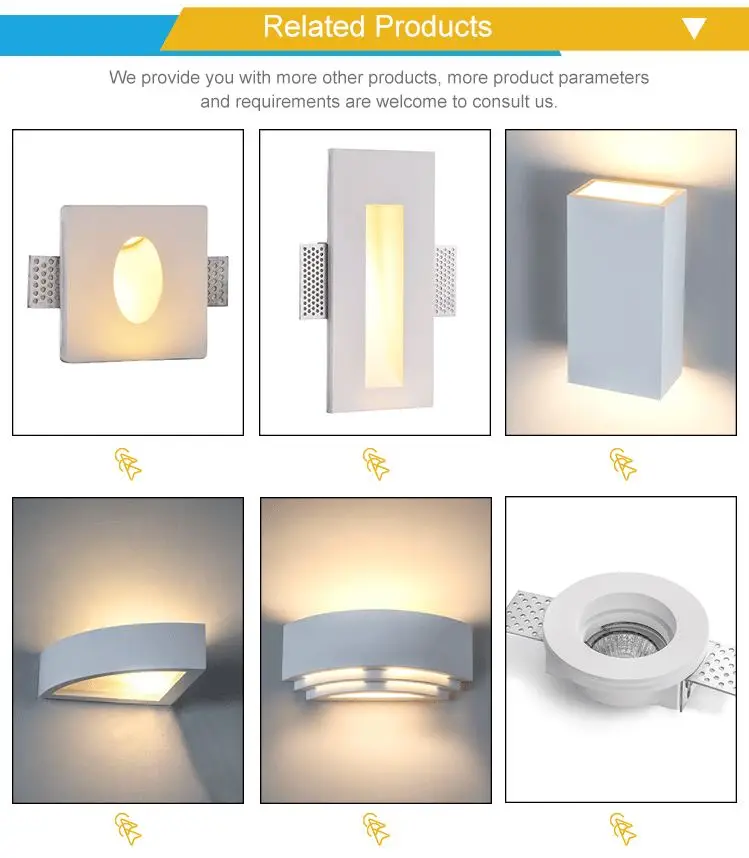 Related Products

We provide you with more other products, more product parameters and requirements are welcome to consult us.