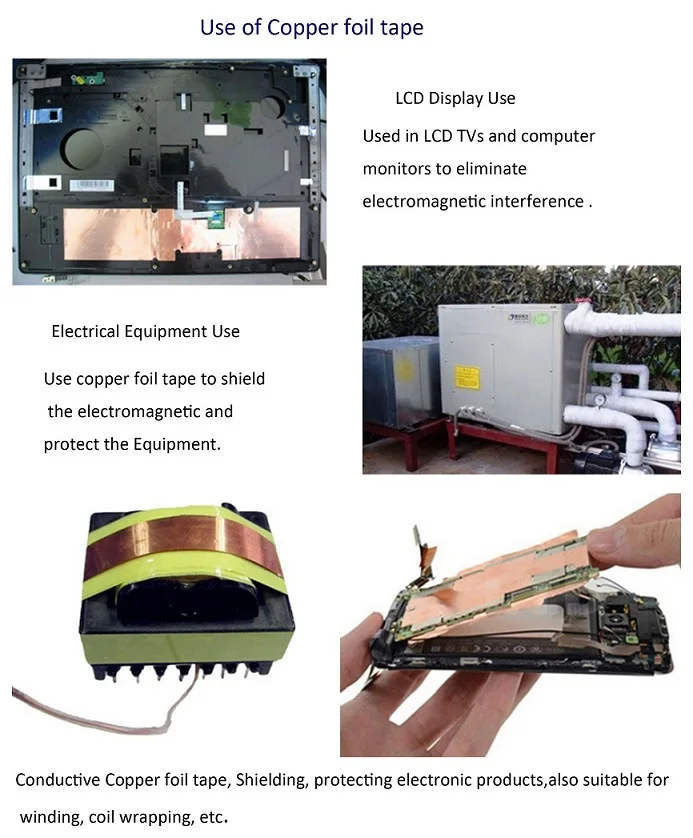 Use of Copper foil tape

LCD Display Use

Used in LCD TVs and computer monitors to eliminate electromagnetic interference .

Electrical Equipment Use

Use copper foil tape to shield the electromagnetic and protect the Equipment.

Conductive Copper foil tape, Shielding, protecting electronic products,also suitable for winding, coil wrapping, etc.