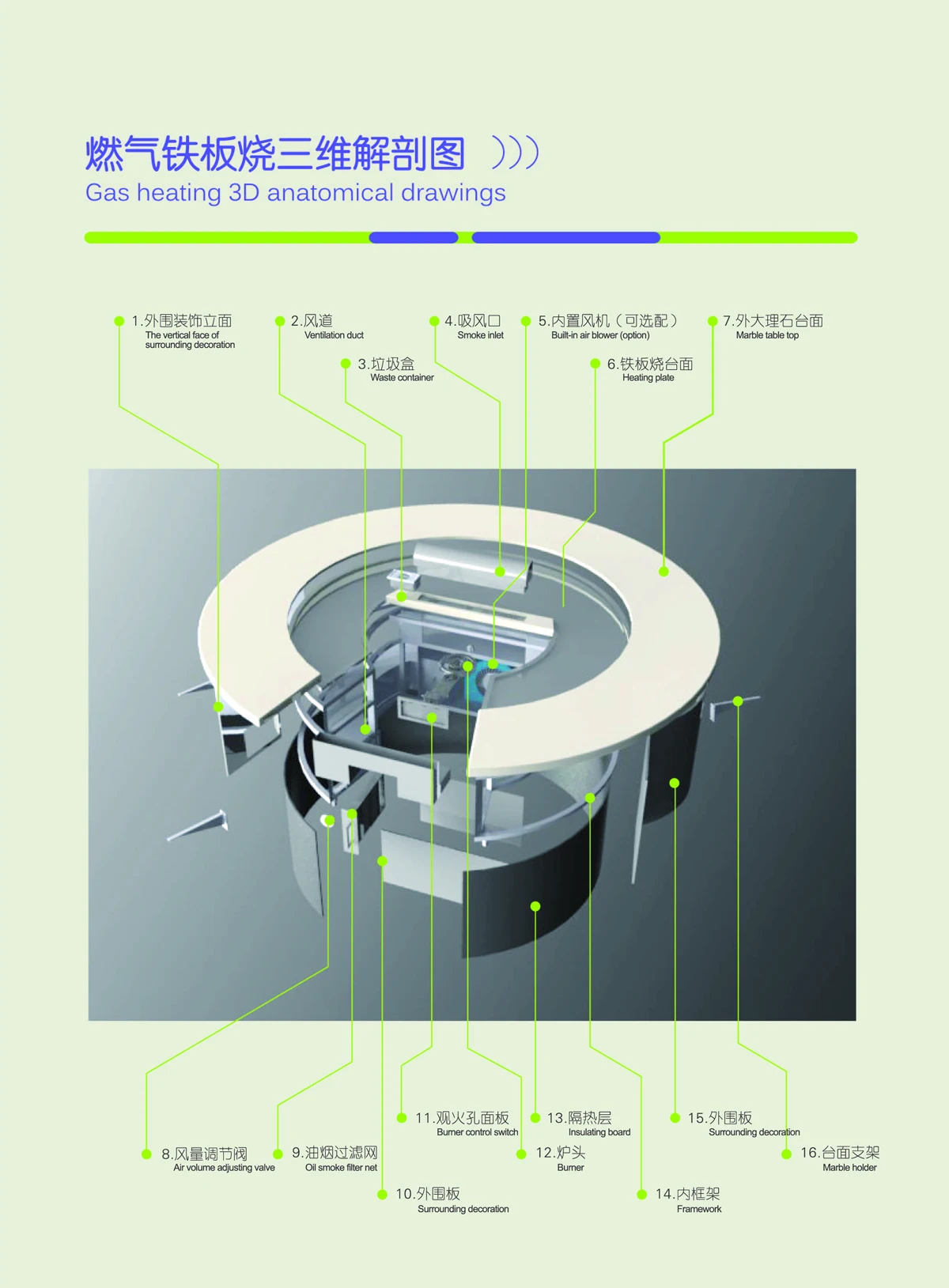 燃气铁板烧三维解剖图 )))
Gas heating 3D anatomical drawings

1.外围装饰立面
The vertical face of surrounding decoration

2.风道
Ventilation duct

3.垃圾盒
Waste container

4.吸风口
Smoke inlet

5.内置风机（可选配）
Built-in air blower (option)

6.铁板烧台面
Heating plate

7.外大理石台面
Marble table top

8.风量调节阀
Air volume adjusting valve

9.油烟过滤网
Oil smoke filter net

10.外围板
Surrounding decoration

11.观火孔面板
Burner control switch

12.炉头
Burner

13.隔热层
Insulating board

14.内框架
Framework

15.外围板
Surrounding decoration

16.台面支架
Marble holder