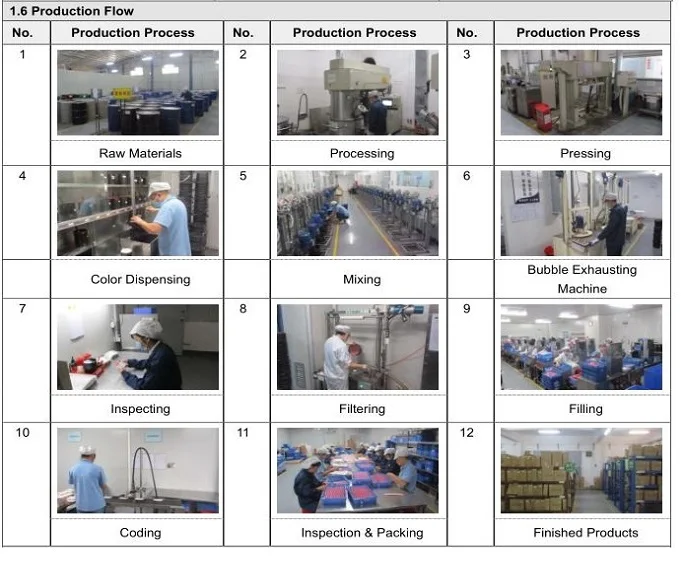 1.6 Production Flow

| No. | Production Process | No. | Production Process | No. | Production Process |
|---|---|---|---|---|---|
| 1 | Raw Materials | 2 | Processing | 3 | Pressing |
| 4 | Color Dispensing | 5 | Mixing | 6 | Bubble Exhausting Machine |
| 7 | Inspecting | 8 | Filtering | 9 | Filling |
| 10 | Coding | 11 | Inspection & Packing | 12 | Finished Products |