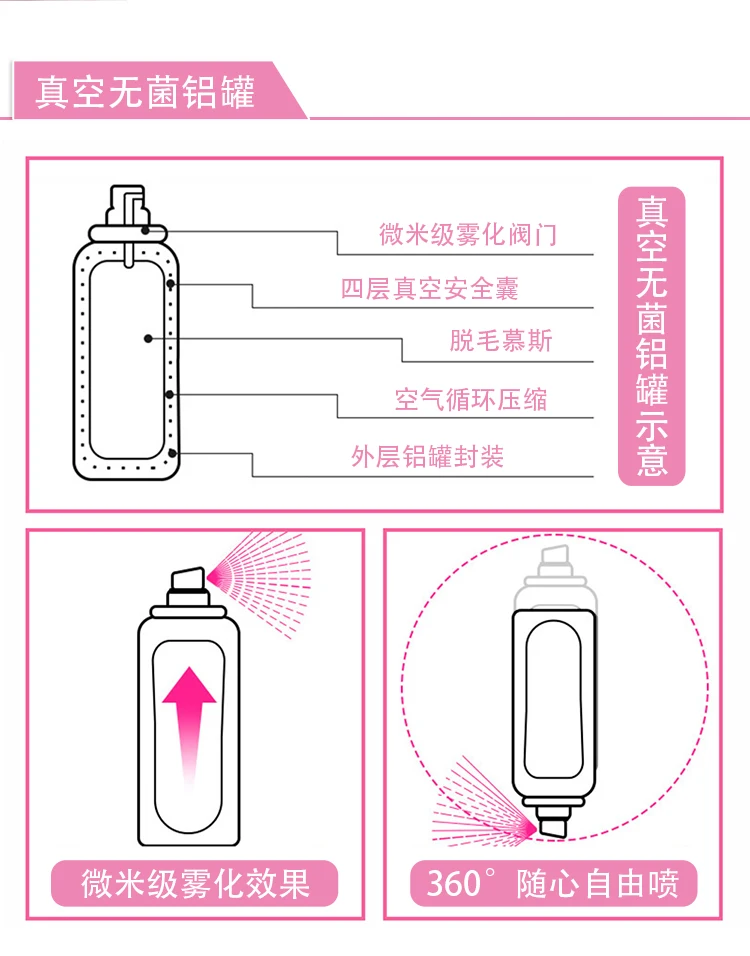 真空无菌铝罐

微米级雾化阀门

四层真空安全囊

脱毛慕斯

空气循环压缩

外层铝罐封装

真空无菌铝罐示意

微米级雾化效果

360° 随心自由喷