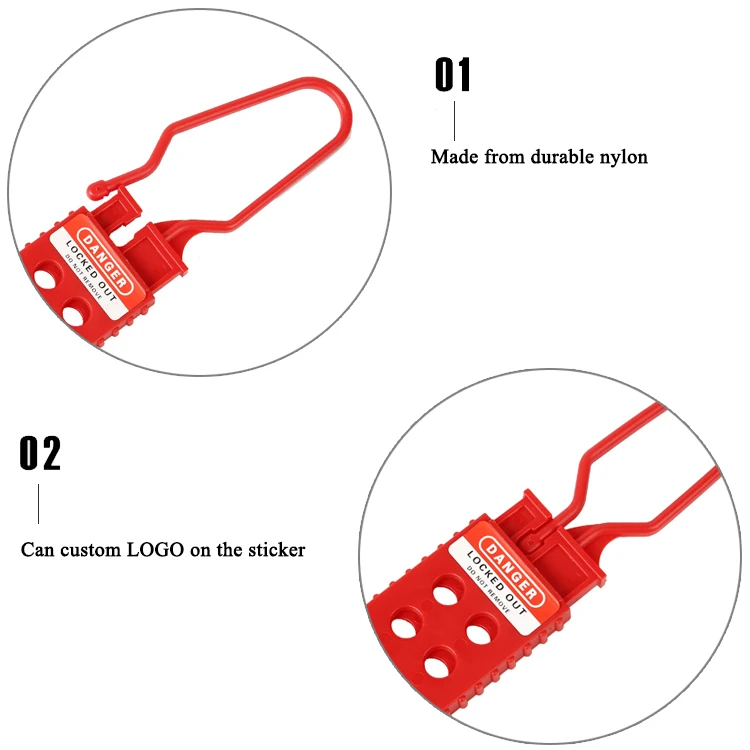 DANGER
LOCKED OUT
DO NOT REMOVE

01

Made from durable nylon

02

Can custom LOGO on the sticker

DANGER
LOCKED OUT
DO NOT REMOVE