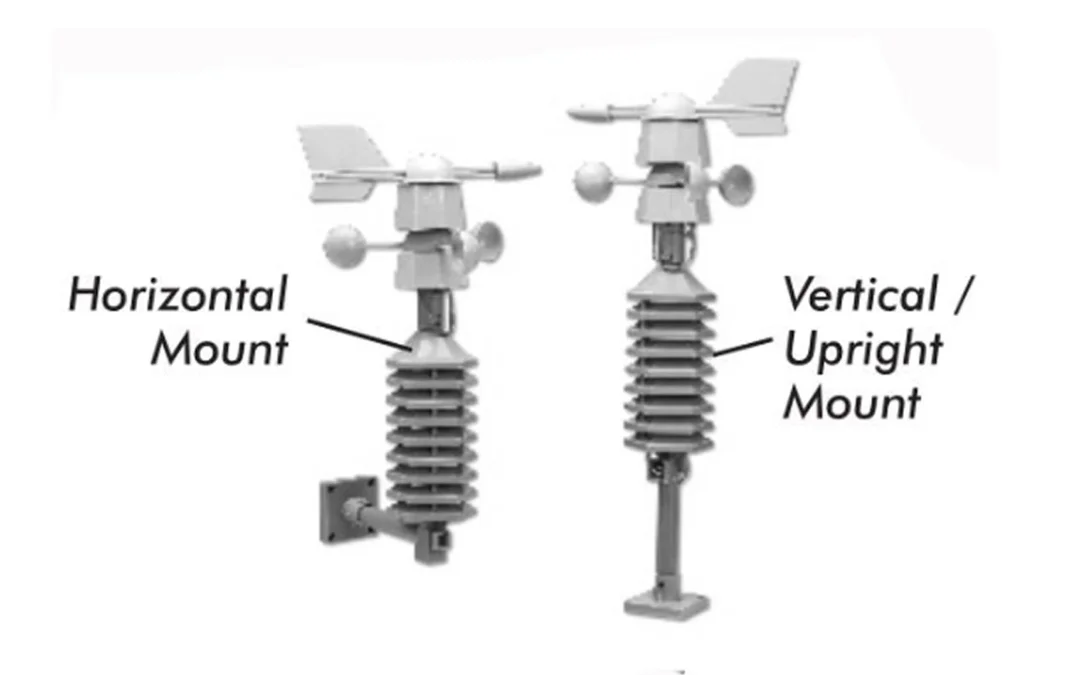 Horizontal Mount

Vertical / Upright Mount