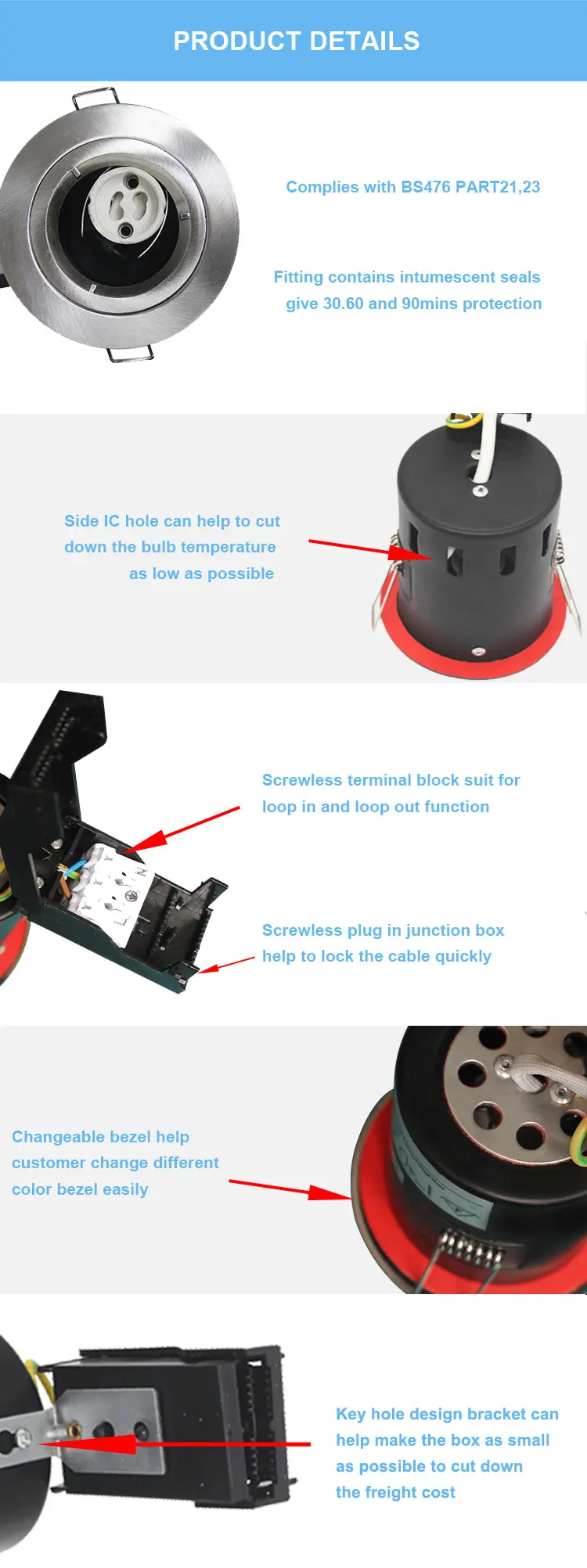 PRODUCT DETAILS

Complies with BS476 PART21,23

Fitting contains intumescent seals give 30.60 and 90mins protection

Side IC hole can help to cut down the bulb temperature as low as possible

Screwless terminal block suit for loop in and loop out function

Screwless plug in junction box help to lock the cable quickly

Changeable bezel help customer change different color bezel easily

Key hole design bracket can help make the box as small as possible to cut down the freight cost