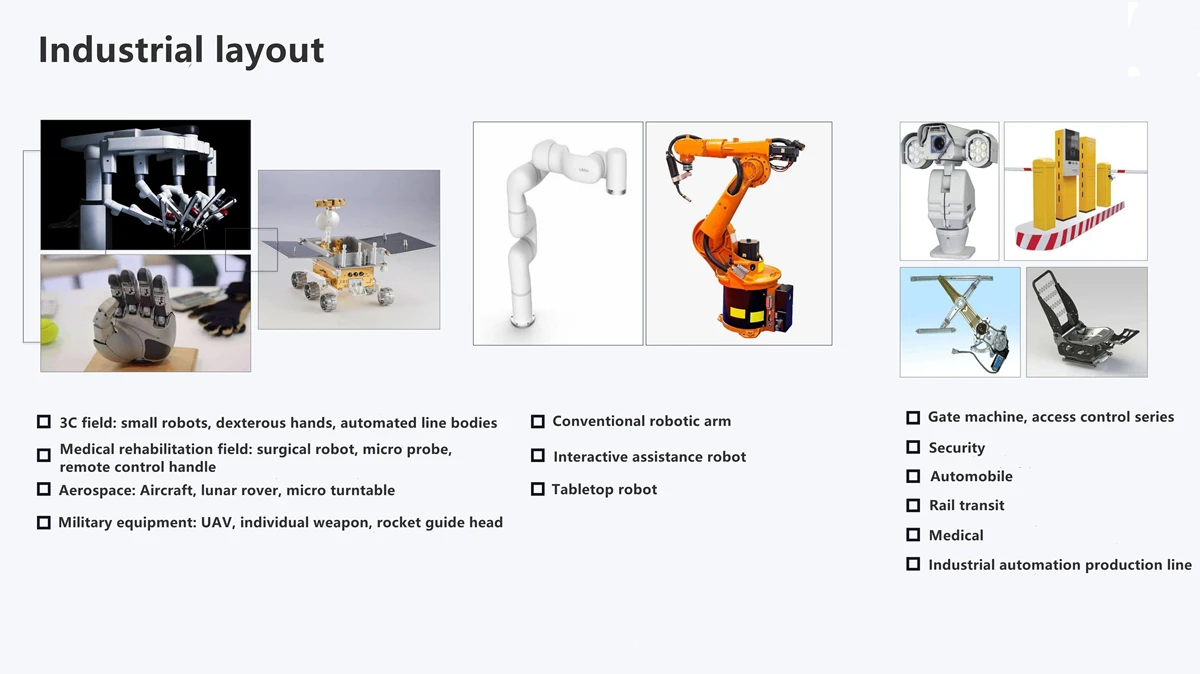 Industrial layout

☐ 3C field: small robots, dexterous hands, automated line bodies
☐ Medical rehabilitation field: surgical robot, micro probe, remote control handle
☐ Aerospace: Aircraft, lunar rover, micro turntable
☐ Military equipment: UAV, individual weapon, rocket guide head

☐ Conventional robotic arm
☐ Interactive assistance robot
☐ Tabletop robot

☐ Gate machine, access control series
☐ Security
☐ Automobile
☐ Rail transit
☐ Medical
☐ Industrial automation production line