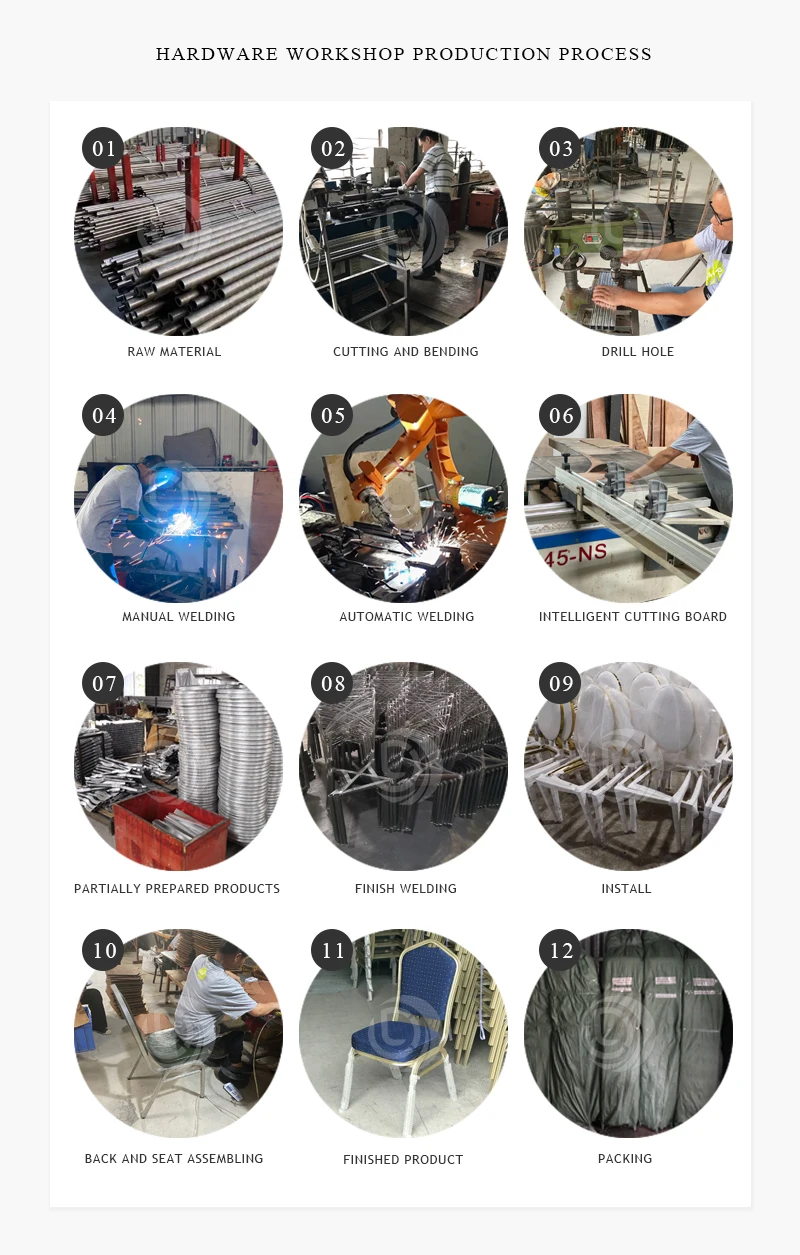 HARDWARE WORKSHOP PRODUCTION PROCESS

01
RAW MATERIAL

02
CUTTING AND BENDING

03
DRILL HOLE

04
MANUAL WELDING

05
AUTOMATIC WELDING

06
45-NS
INTELLIGENT CUTTING BOARD

07
PARTIALLY PREPARED PRODUCTS

08
FINISH WELDING

09
INSTALL

10
BACK AND SEAT ASSEMBLING

11
FINISHED PRODUCT

12
PACKING