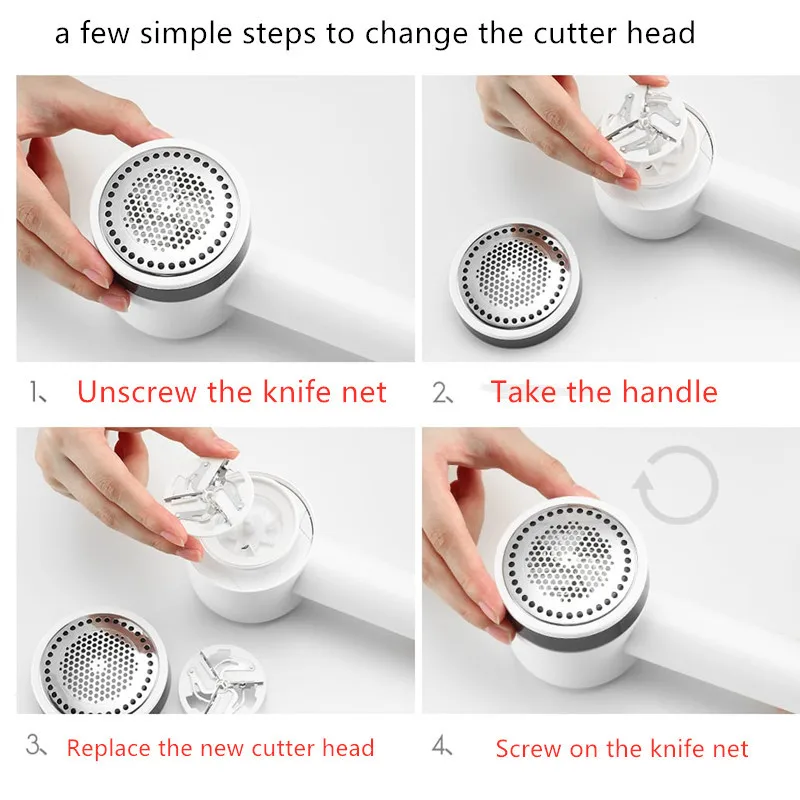 a few simple steps to change the cutter head

1、 Unscrew the knife net

2、 Take the handle

3、 Replace the new cutter head

4、 Screw on the knife net