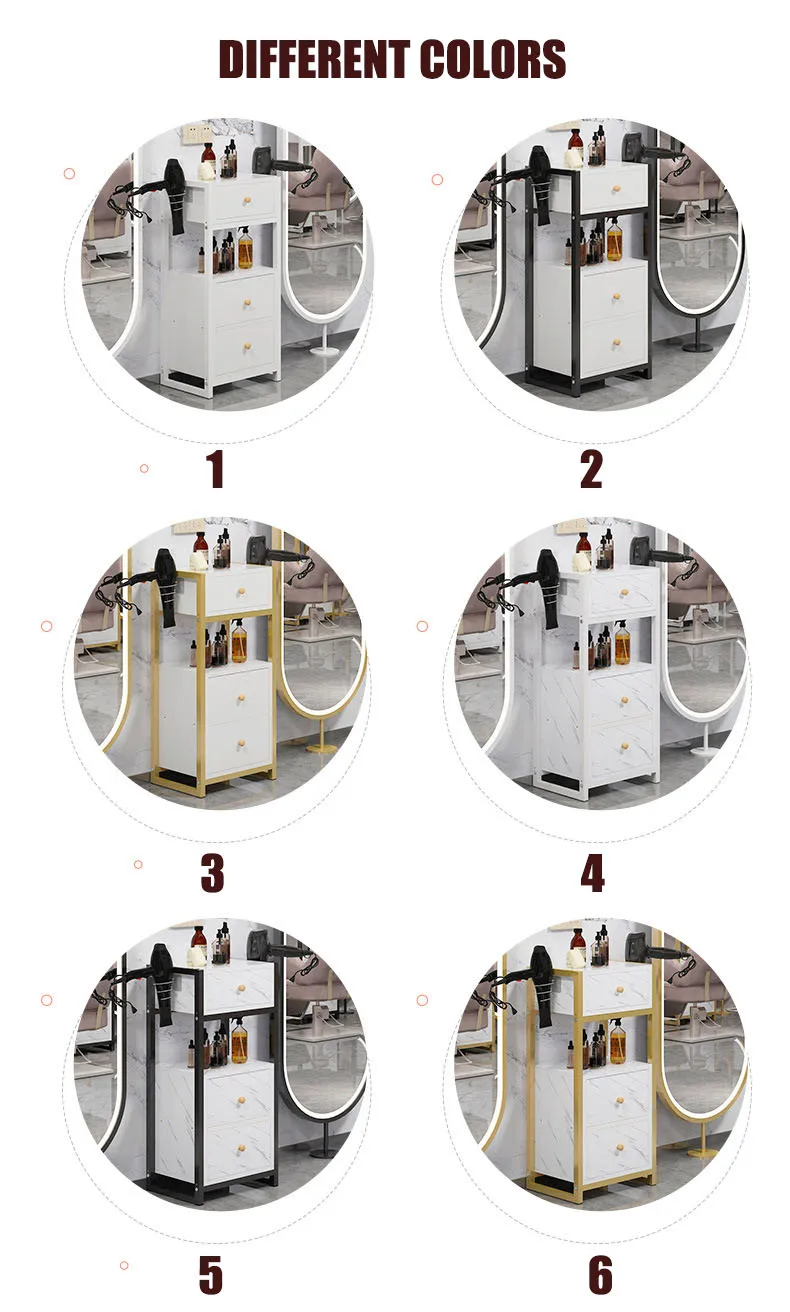 DIFFERENT COLORS

1

2

3

4

5

6