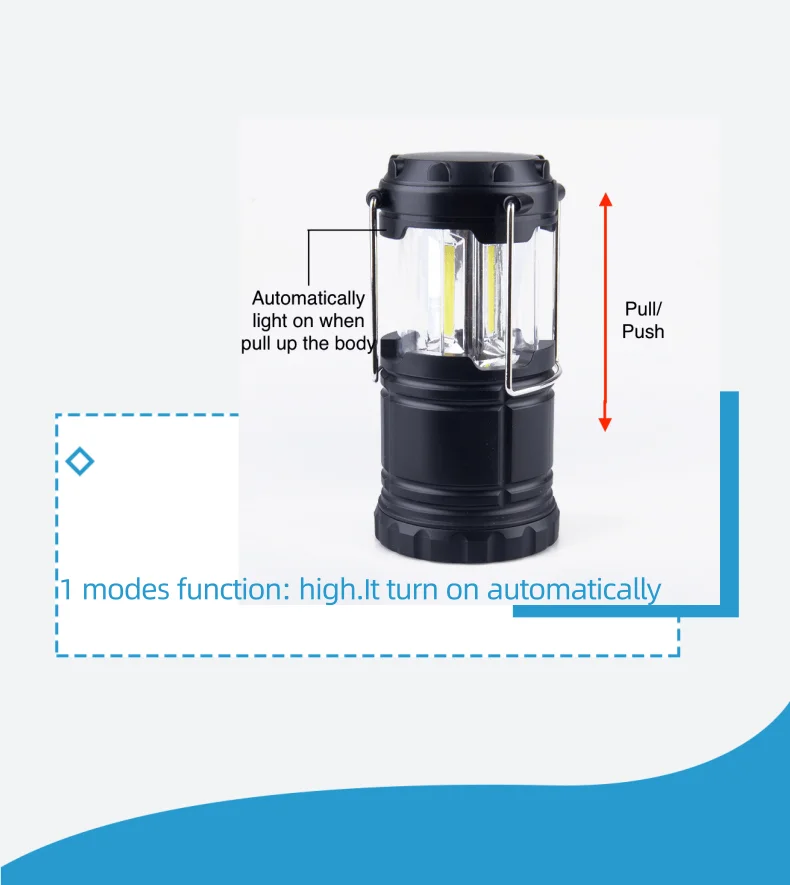 Automatically light on when pull up the body

Pull/
Push

1 modes function: high.It turn on automatically