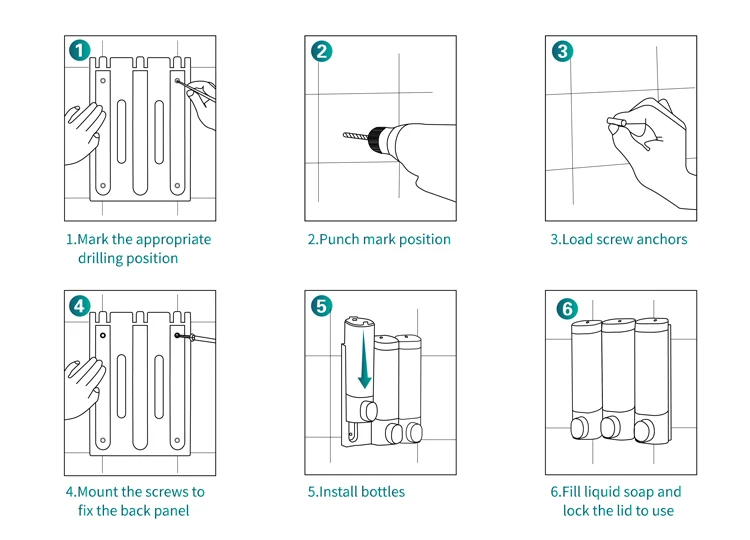 1

1.Mark the appropriate drilling position

2

2.Punch mark position

3

3.Load screw anchors

4

4.Mount the screws to fix the back panel

5

5.Install bottles

6

6.Fill liquid soap and lock the lid to use