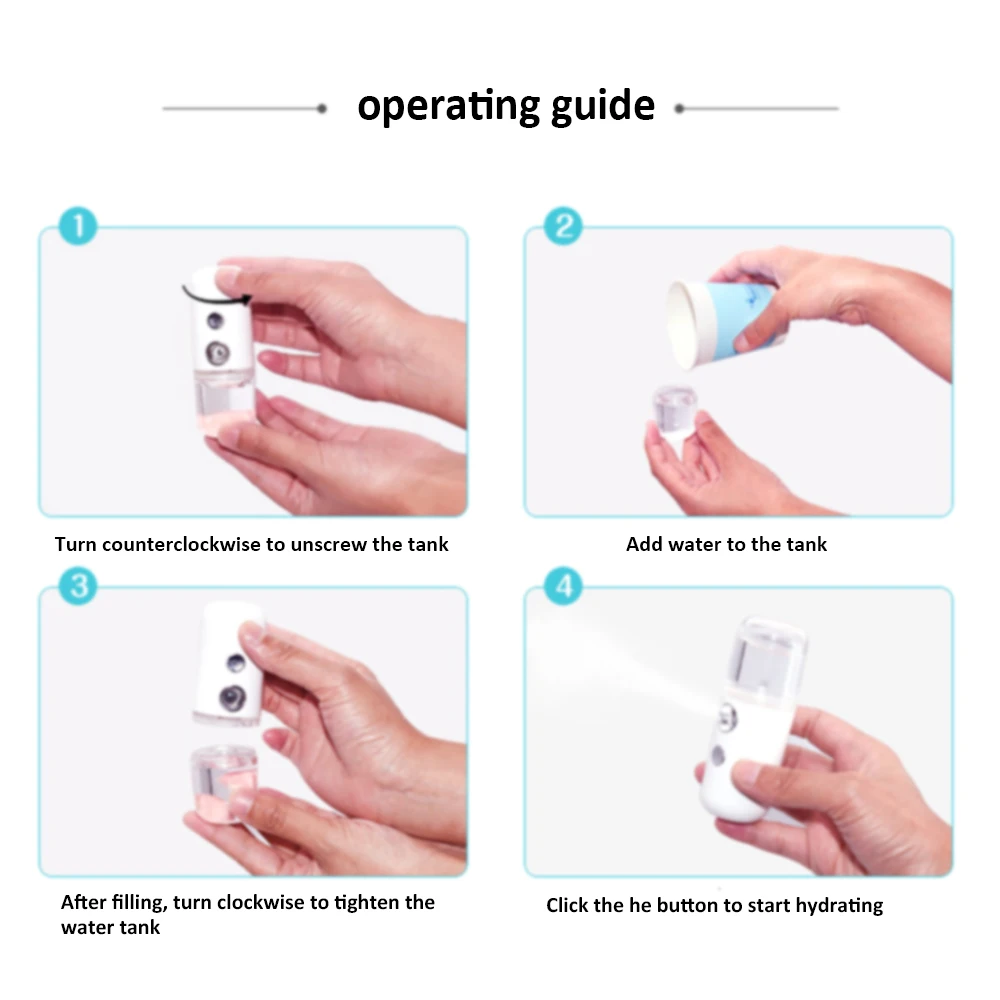 operating guide

1

Turn counterclockwise to unscrew the tank

2

Add water to the tank

3

After filling, turn clockwise to tighten the water tank

4

Click the he button to start hydrating