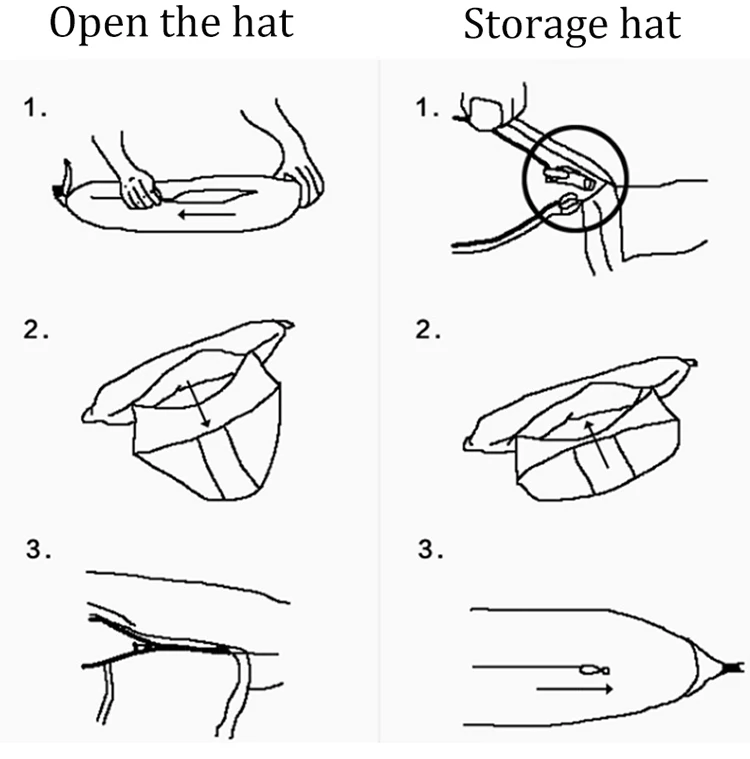 Open the hat

1.

2.

3.

Storage hat

1.

2.

3.