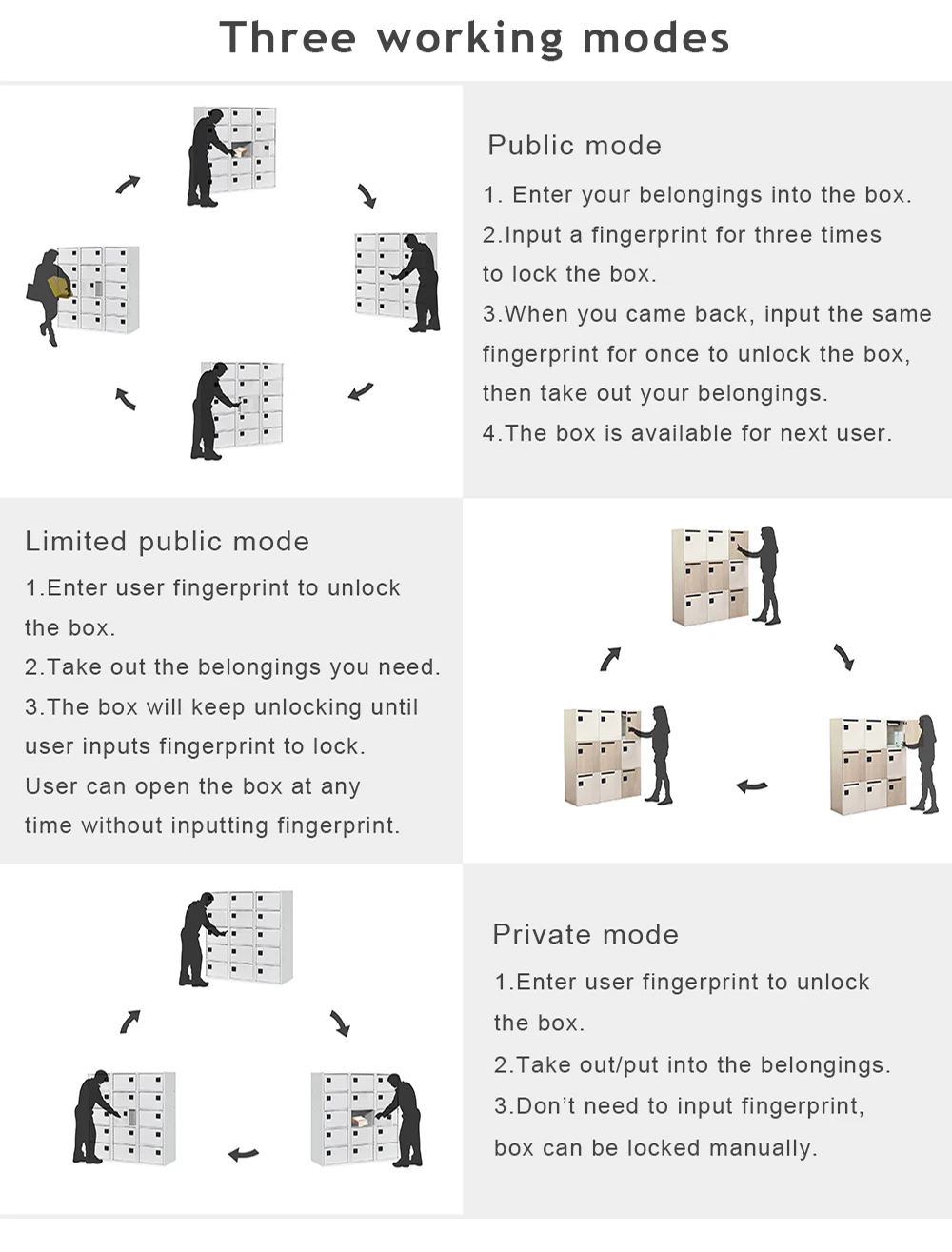 Three working modes

Public mode

1. Enter your belongings into the box.
2.Input a fingerprint for three times to lock the box.
3.When you came back, input the same fingerprint for once to unlock the box, then take out your belongings.
4.The box is available for next user.

Limited public mode

1.Enter user fingerprint to unlock the box.
2.Take out the belongings you need.
3.The box will keep unlocking until user inputs fingerprint to lock.
User can open the box at any time without inputting fingerprint.

Private mode

1.Enter user fingerprint to unlock the box.
2.Take out/put into the belongings.
3.Don't need to input fingerprint, box can be locked manually.