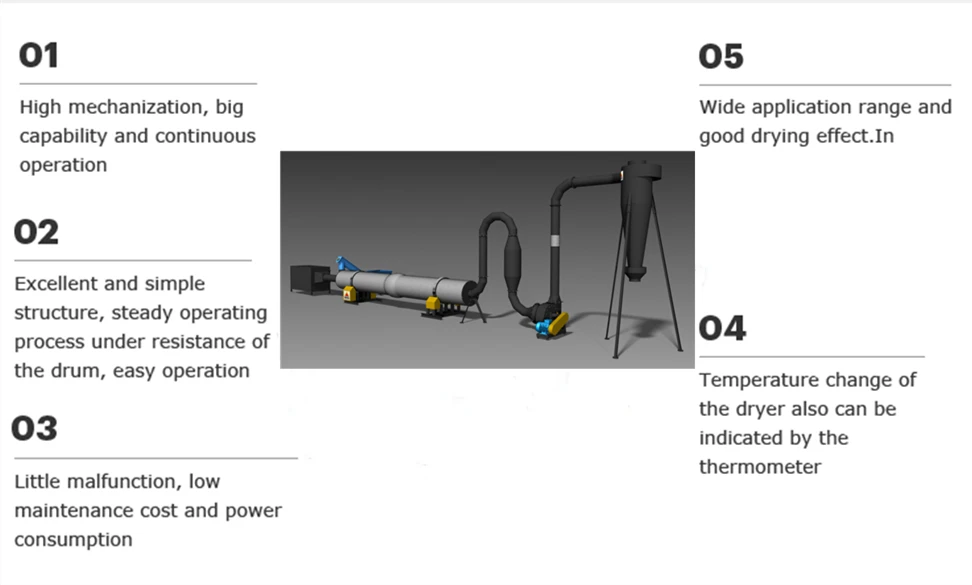 01

High mechanization, big capability and continuous operation

02

Excellent and simple structure, steady operating process under resistance of the drum, easy operation

03

Little malfunction, low maintenance cost and power consumption

05

Wide application range and good drying effect.In

04

Temperature change of the dryer also can be indicated by the thermometer