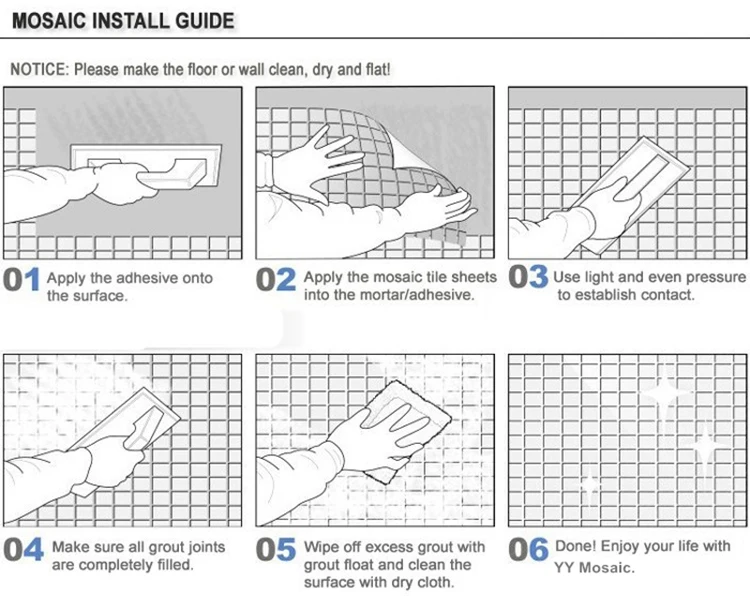 MOSAIC INSTALL GUIDE

NOTICE: Please make the floor or wall clean, dry and flat!

01 Apply the adhesive onto the surface.

02 Apply the mosaic tile sheets into the mortar/adhesive.

03 Use light and even pressure to establish contact.

04 Make sure all grout joints are completely filled.

05 Wipe off excess grout with grout float and clean the surface with dry cloth.

06 Done! Enjoy your life with YY Mosaic.