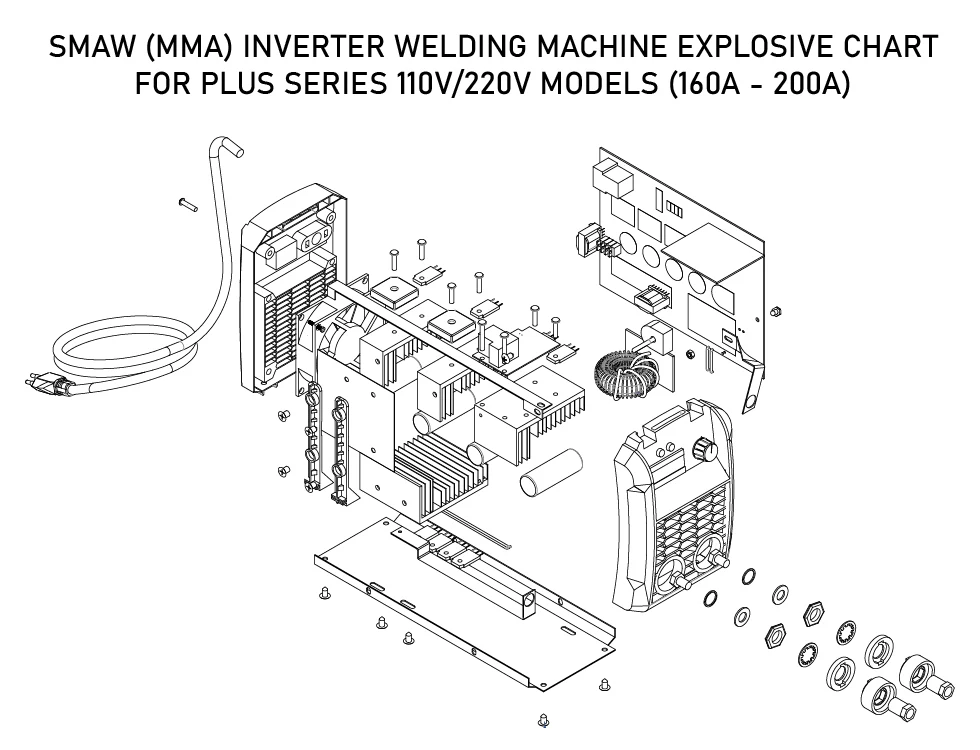 SMAW (MMA) INVERTER WELDING MACHINE EXPLOSIVE CHART FOR PLUS SERIES 110V/220V MODELS (160A - 200A)