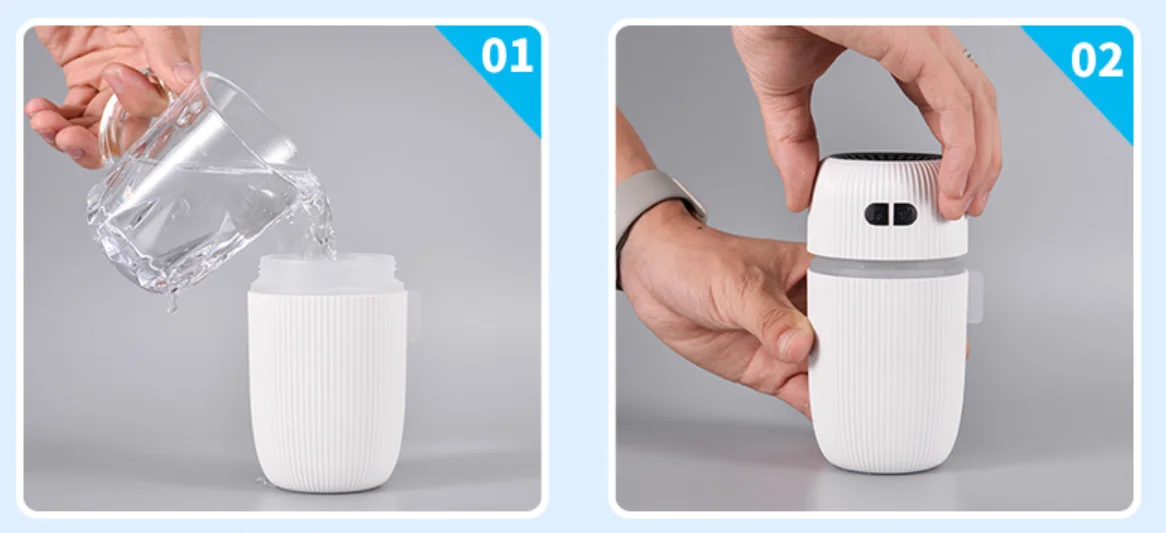 01

02