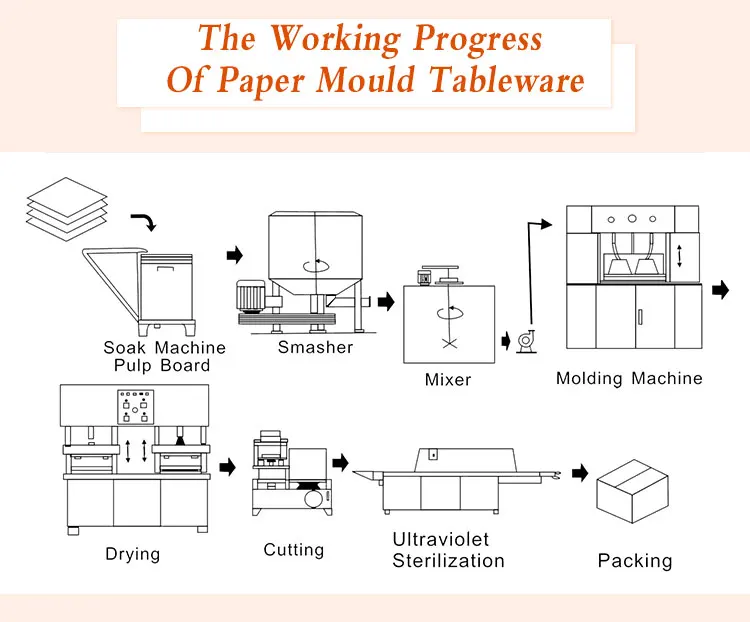 The Working Progress
Of Paper Mould Tableware

Soak Machine
Pulp Board

Smasher

Mixer

Molding Machine

Drying

Cutting

Ultraviolet
Sterilization

Packing