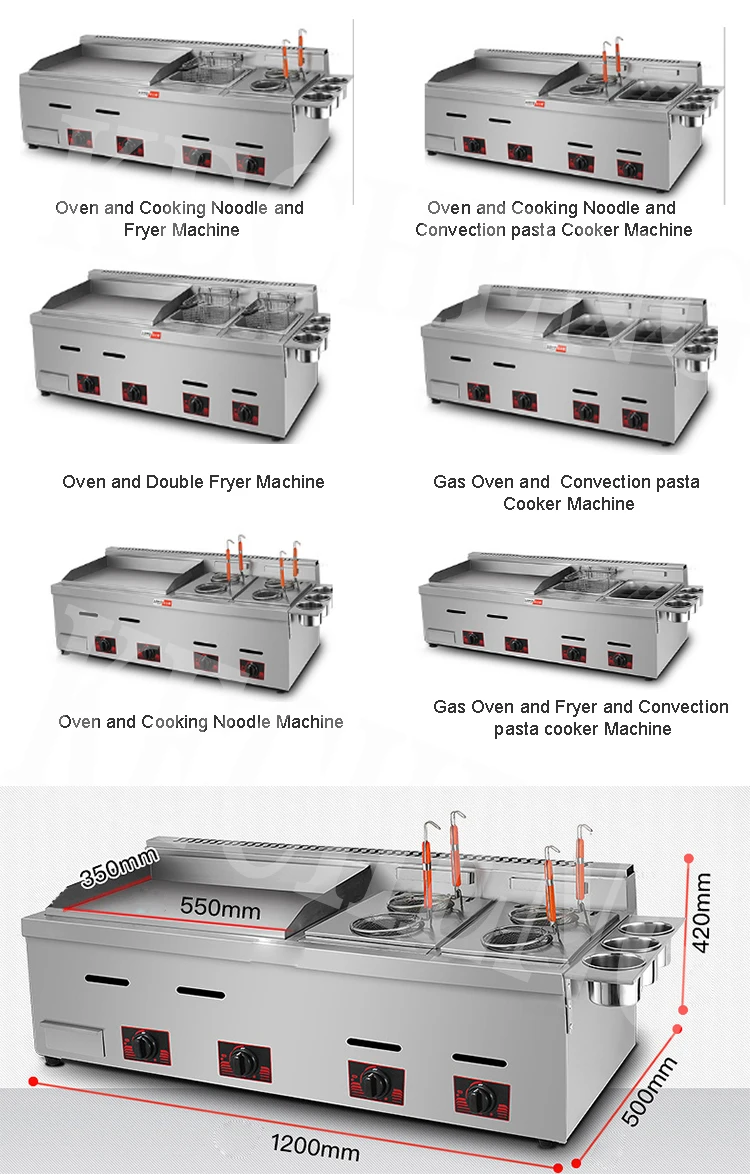 Oven and Cooking Noodle and Fryer Machine

Oven and Cooking Noodle and Convection pasta Cooker Machine

Oven and Double Fryer Machine

Gas Oven and Convection pasta Cooker Machine

Oven and Cooking Noodle Machine

Gas Oven and Fryer and Convection pasta cooker Machine

350mm

550mm

420mm

500mm

1200mm