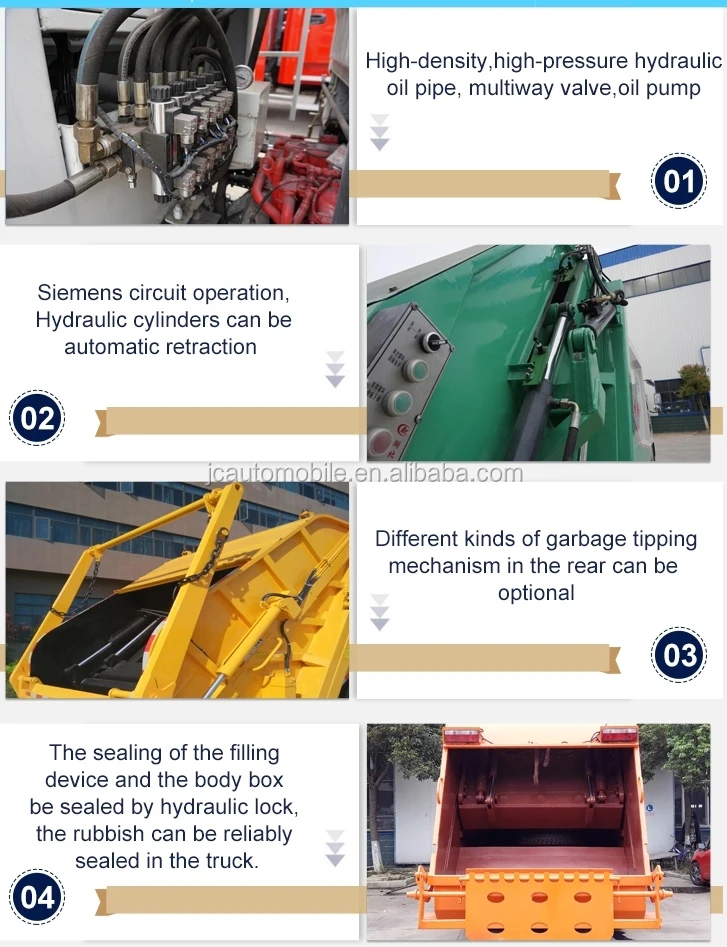 High-density,high-pressure hydraulic oil pipe, multiway valve,oil pump

01

Siemens circuit operation, Hydraulic cylinders can be automatic retraction

02

jcautomobile.en.alibaba.com

Different kinds of garbage tipping mechanism in the rear can be optional

03

The sealing of the filling device and the body box be sealed by hydraulic lock, the rubbish can be reliably sealed in the truck.

04