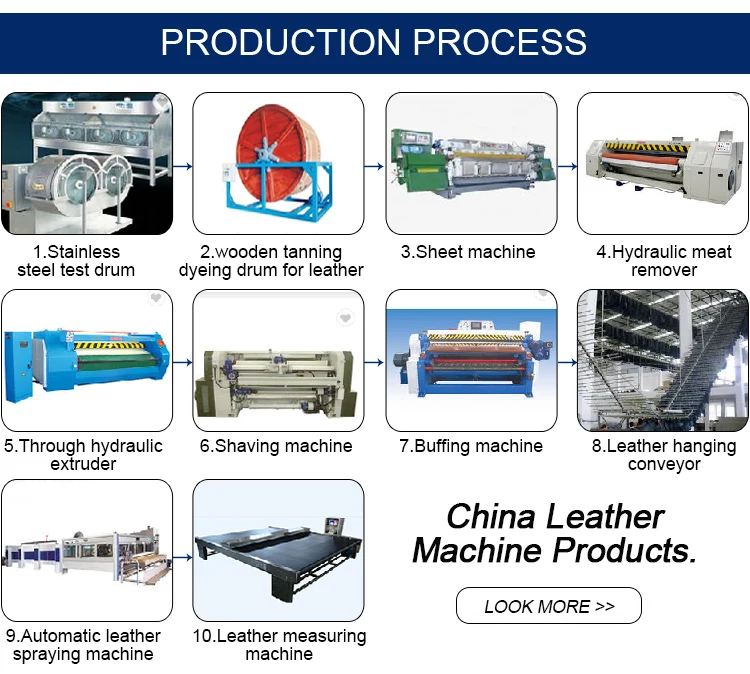 PRODUCTION PROCESS

1.Stainless steel test drum

2.wooden tanning dyeing drum for leather

3.Sheet machine

4.Hydraulic meat remover

5.Through hydraulic extruder

6.Shaving machine

7.Buffing machine

8.Leather hanging conveyor

9.Automatic leather spraying machine

10.Leather measuring machine

China Leather Machine Products.

LOOK MORE >>