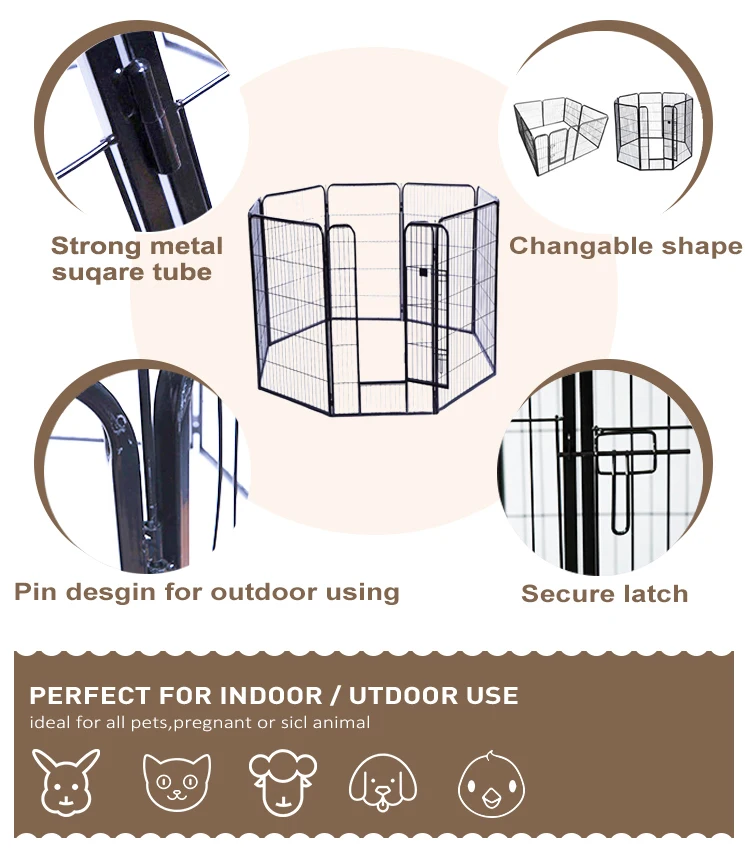 Strong metal suqare tube

Changable shape

Pin desgin for outdoor using

Secure latch

PERFECT FOR INDOOR / UTDOOR USE

ideal for all pets,pregnant or sicl animal