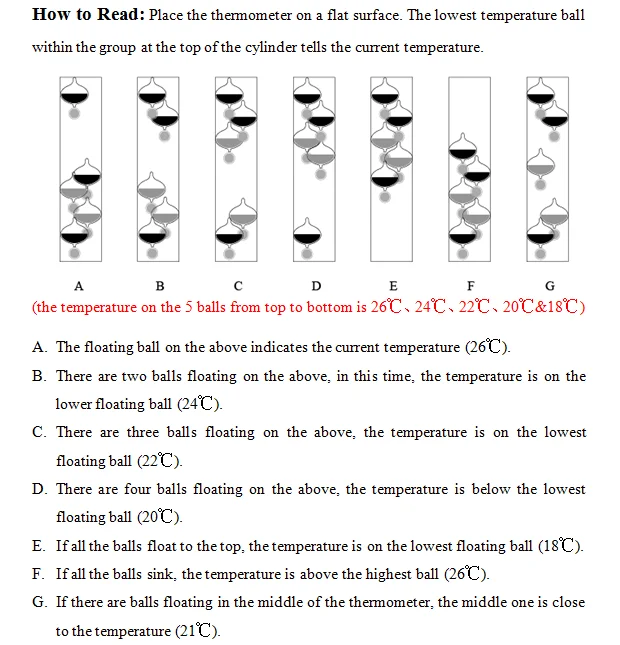 **How to Read:** Place the thermometer on a flat surface. The lowest temperature ball within the group at the top of the cylinder tells the current temperature.

A B C D E F G

(the temperature on the 5 balls from top to bottom is 26℃、24℃、22℃、20℃&18℃)

A. The floating ball on the above indicates the current temperature (26℃).

B. There are two balls floating on the above, in this time, the temperature is on the lower floating ball (24℃).

C. There are three balls floating on the above, the temperature is on the lowest floating ball (22℃).

D. There are four balls floating on the above, the temperature is below the lowest floating ball (20℃).

E. If all the balls float to the top, the temperature is on the lowest floating ball (18℃).

F. If all the balls sink, the temperature is above the highest ball (26℃).

G. If there are balls floating in the middle of the thermometer, the middle one is close to the temperature (21℃).