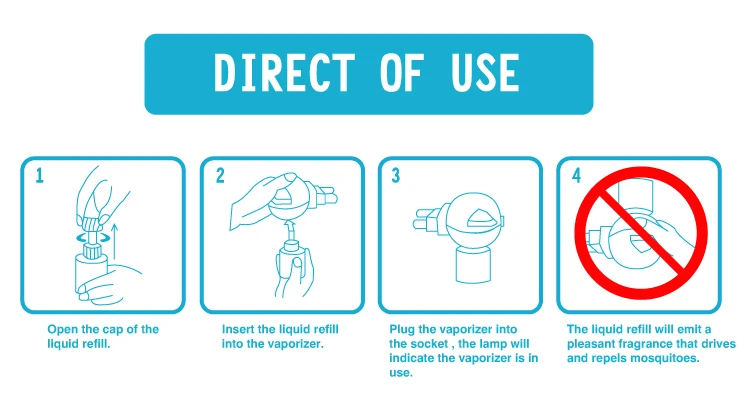 DIRECT OF USE

1

Open the cap of the liquid refill.

2

Insert the liquid refill into the vaporizer.

3

Plug the vaporizer into the socket , the lamp will indicate the vaporizer is in use.

4

The liquid refill will emit a pleasant fragrance that drives and repels mosquitoes.