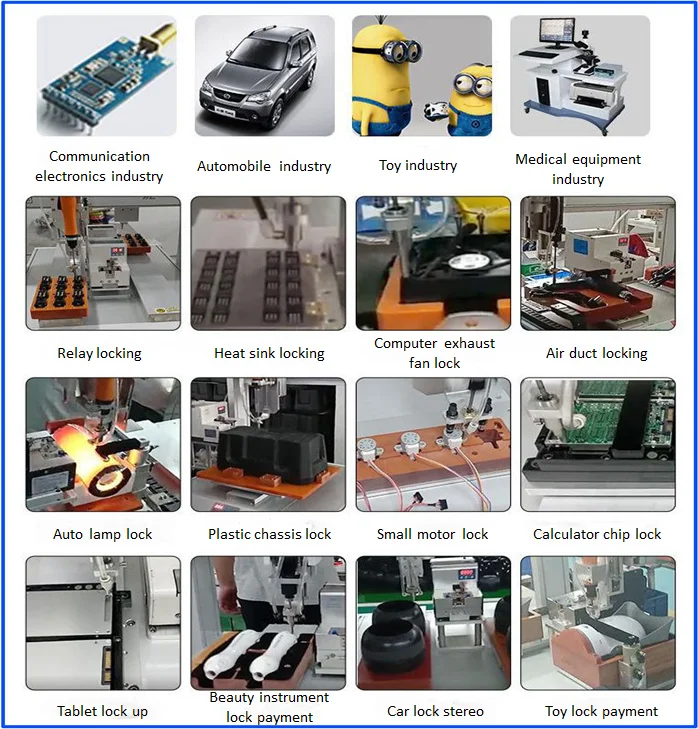 Communication electronics industry

Automobile industry

Toy industry

Medical equipment industry

Relay locking

Heat sink locking

Computer exhaust fan lock

Air duct locking

Auto lamp lock

Plastic chassis lock

Small motor lock

Calculator chip lock

Tablet lock up

Beauty instrument lock payment

Car lock stereo

Toy lock payment