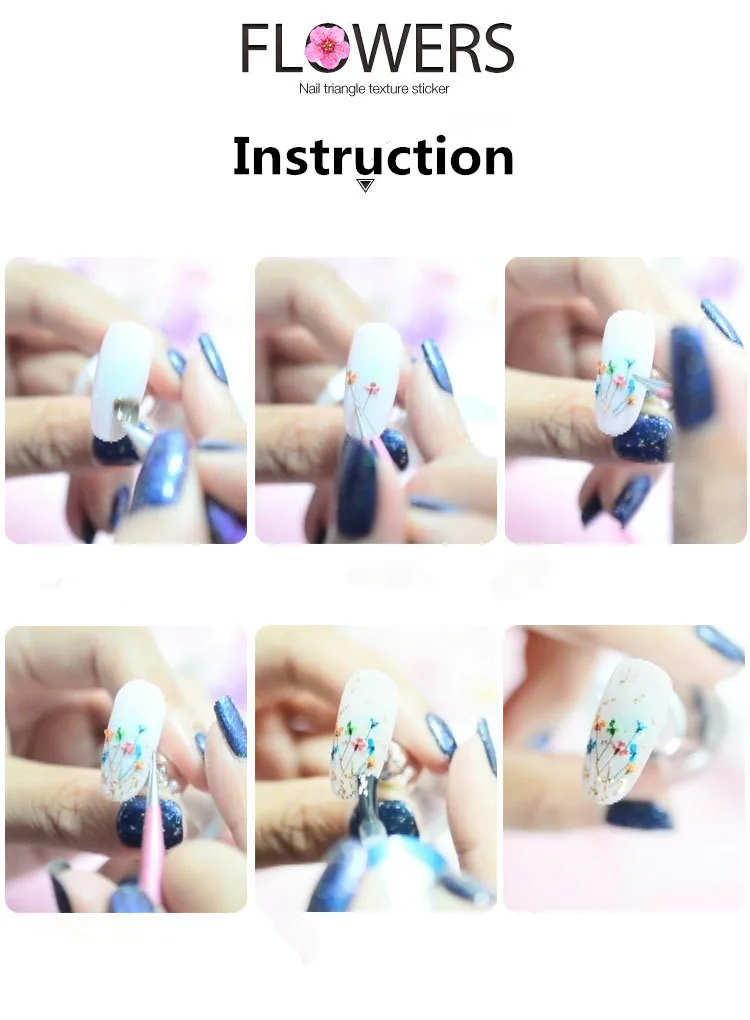 FLOWERS
Nail triangle texture sticker

Instruction