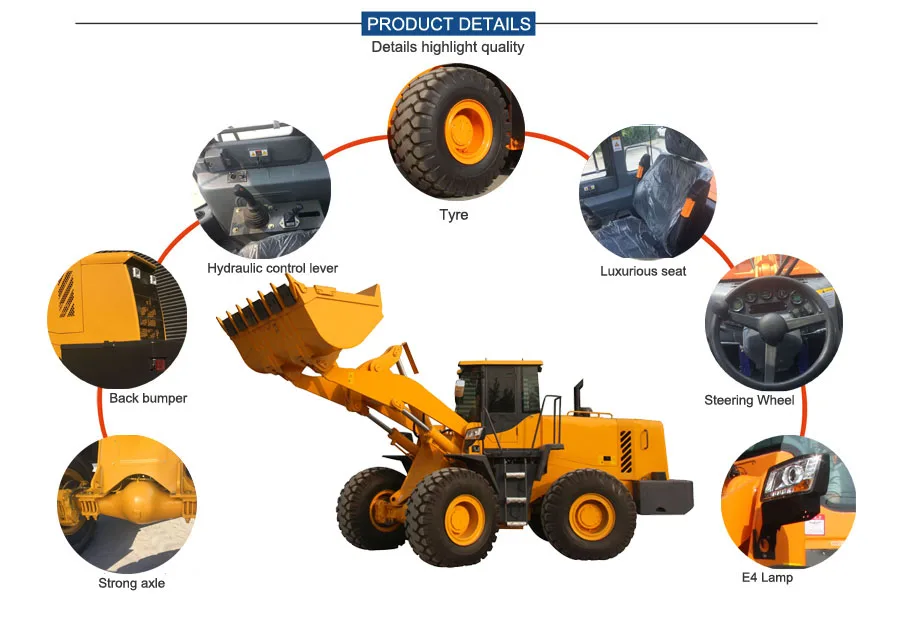 PRODUCT DETAILS
Details highlight quality

Tyre

Hydraulic control lever

Luxurious seat

Back bumper

Steering Wheel

Strong axle

E4 Lamp