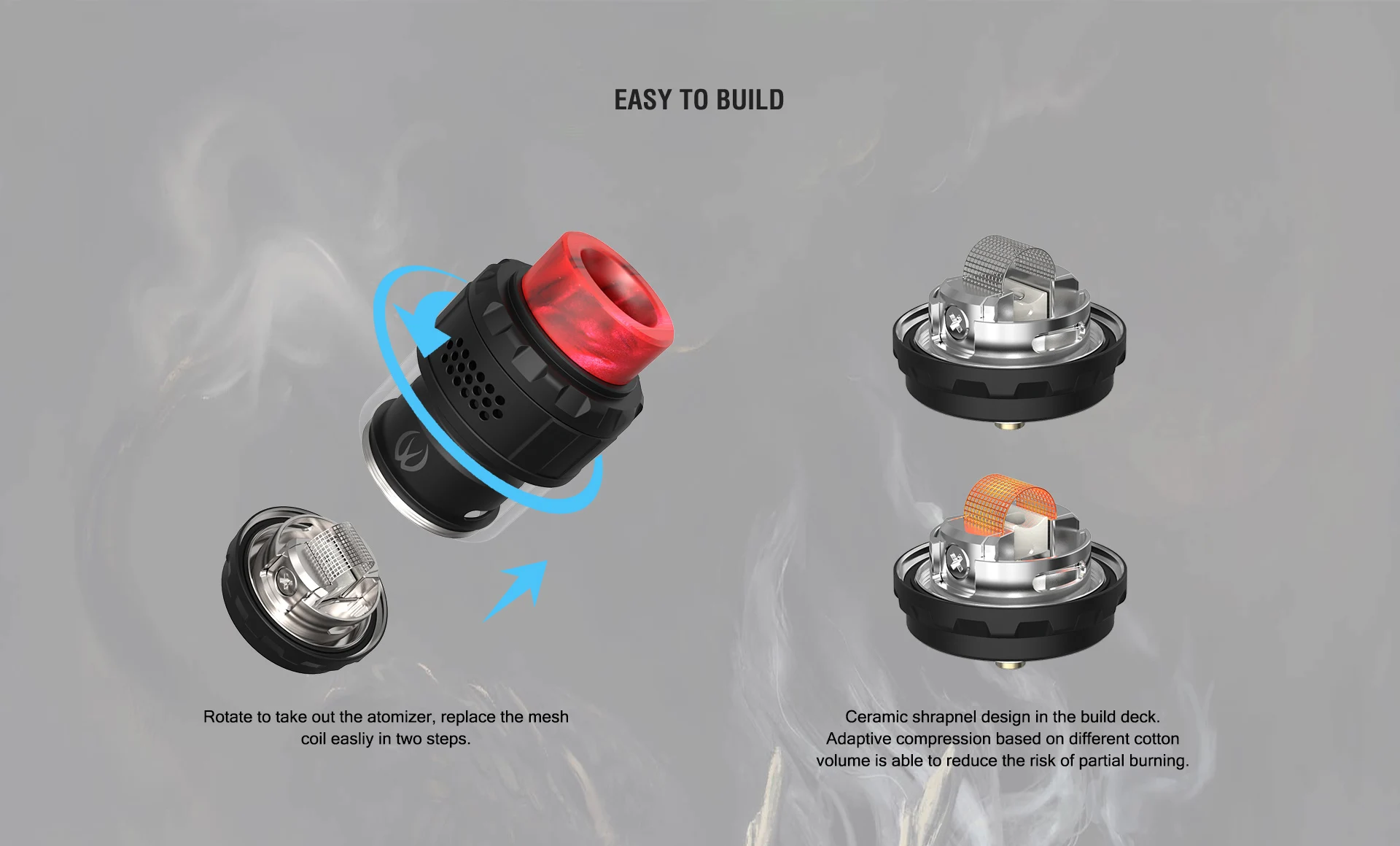 EASY TO BUILD

Rotate to take out the atomizer, replace the mesh coil easliy in two steps.

Ceramic shrapnel design in the build deck. Adaptive compression based on different cotton volume is able to reduce the risk of partial burning.