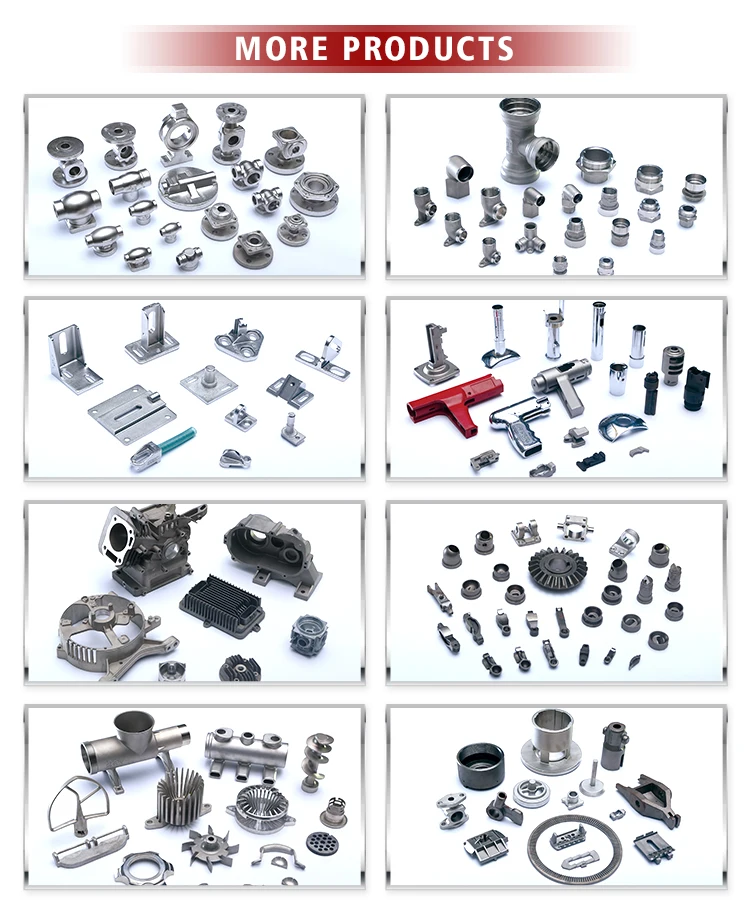 MORE PRODUCTS