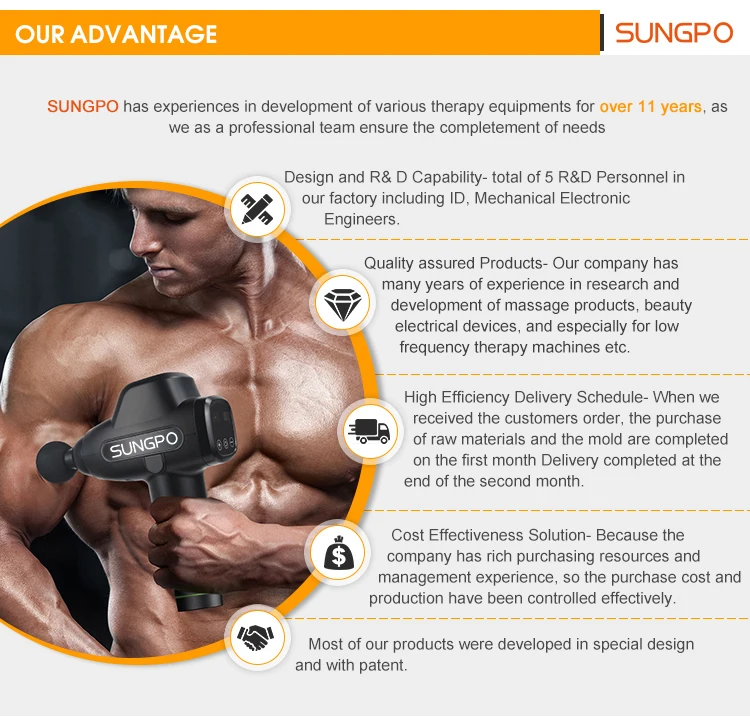 OUR ADVANTAGE

SUNGPO

SUNGPO has experiences in development of various therapy equipments for over 11 years, as we as a professional team ensure the completement of needs

Design and R& D Capability- total of 5 R&D Personnel in our factory including ID, Mechanical Electronic Engineers.

Quality assured Products- Our company has many years of experience in research and development of massage products, beauty electrical devices, and especially for low frequency therapy machines etc.

High Efficiency Delivery Schedule- When we received the customers order, the purchase of raw materials and the mold are completed on the first month Delivery completed at the end of the second month.

Cost Effectiveness Solution- Because the company has rich purchasing resources and management experience, so the purchase cost and production have been controlled effectively.

Most of our products were developed in special design and with patent.

SUNGPO