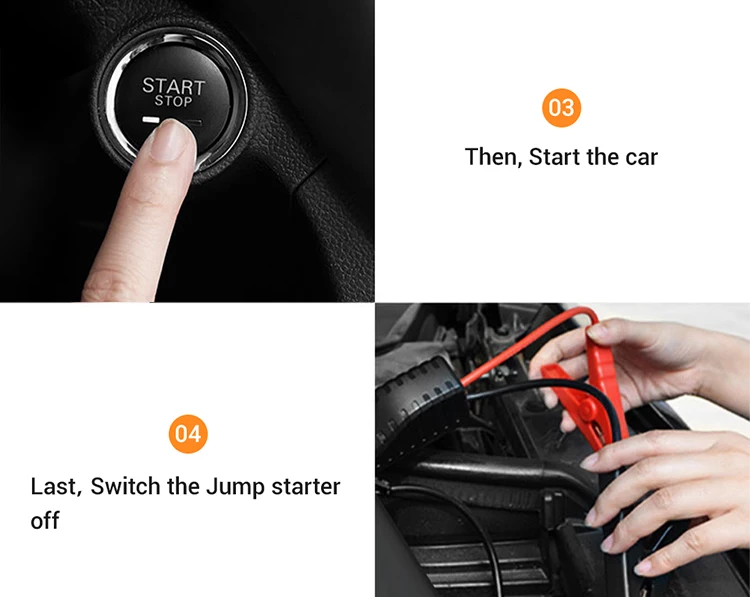 START
STOP

03

Then, Start the car

04

Last, Switch the Jump starter off