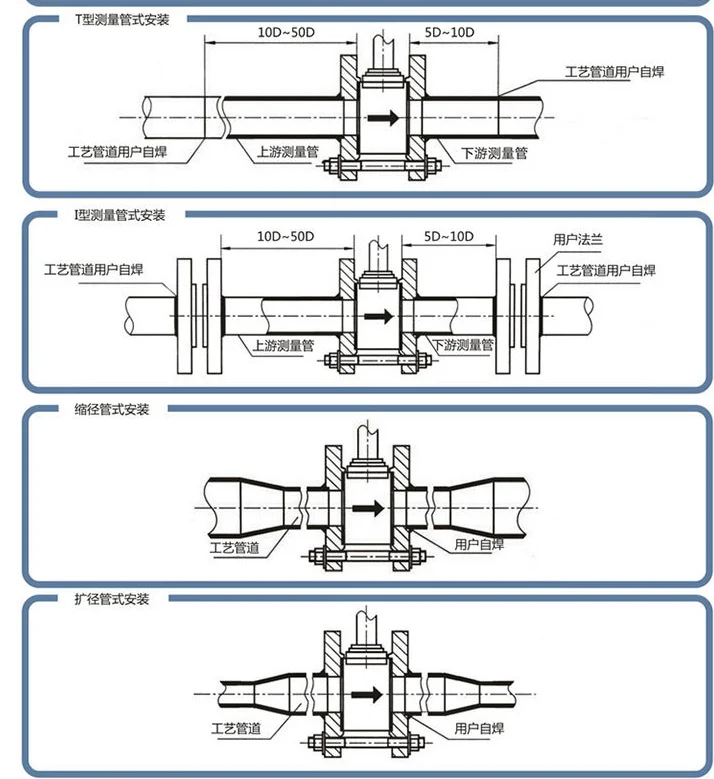 T型测量管式安装
10D~50D
5D~10D
工艺管道用户自焊
工艺管道用户自焊
上游测量管
下游测量管

I型测量管式安装
10D~50D
5D~10D
用户法兰
工艺管道用户自焊
工艺管道用户自焊
上游测量管
下游测量管

缩径管式安装
工艺管道
用户自焊

扩径管式安装
工艺管道
用户自焊