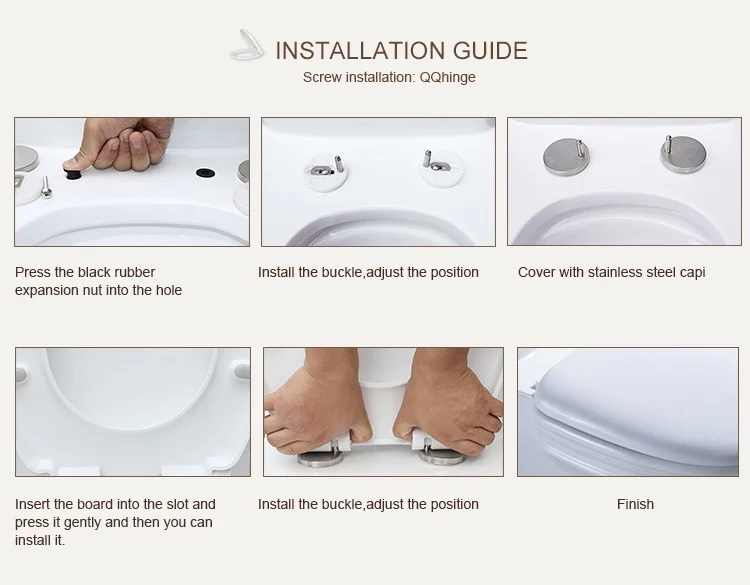 INSTALLATION GUIDE

Screw installation: QQhinge

Press the black rubber expansion nut into the hole

Install the buckle,adjust the position

Cover with stainless steel capi

Insert the board into the slot and press it gently and then you can install it.

Install the buckle,adjust the position

Finish