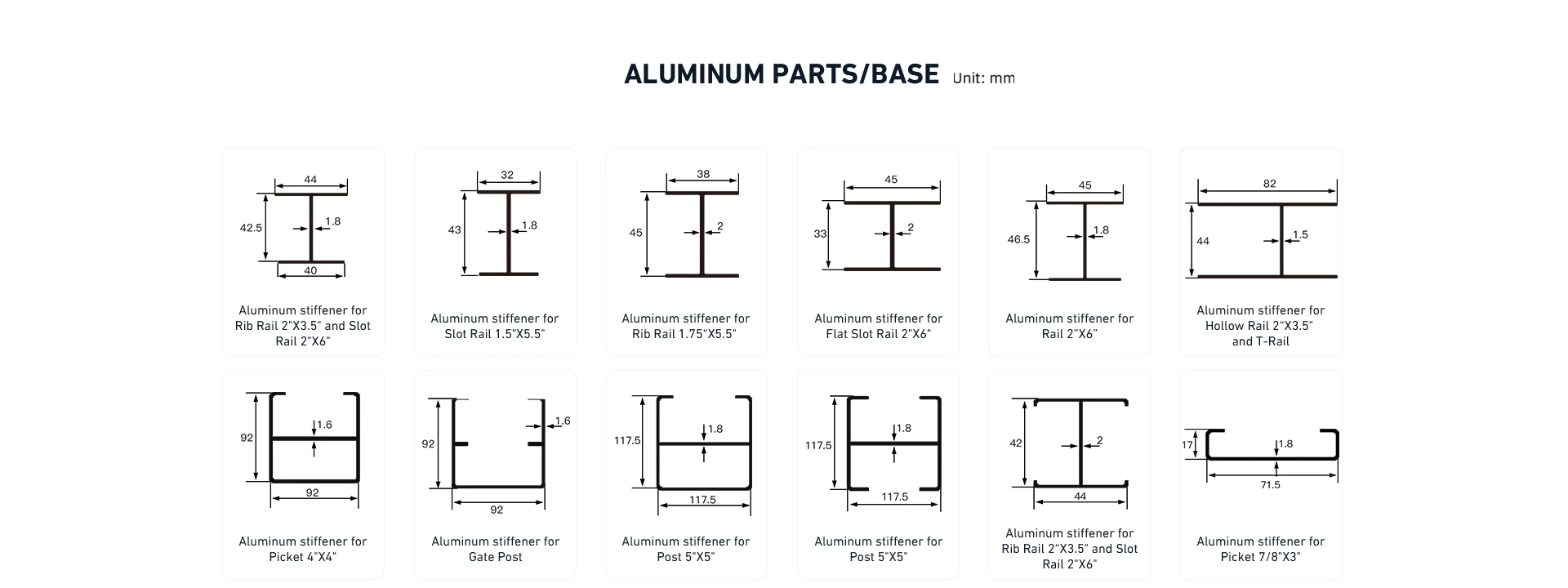 ALUMINUM PARTS/BASE Unit: mm

44
42.5
1.8
40
Aluminum stiffener for Rib Rail 2"X3.5" and Slot Rail 2"X6"

32
43
1.8
Aluminum stiffener for Slot Rail 1.5"X5.5"

38
45
2
Aluminum stiffener for Rib Rail 1.75"X5.5"

45
33
2
Aluminum stiffener for Flat Slot Rail 2"X6"

45
46.5
1.8
Aluminum stiffener for Rail 2"X6"

82
44
1.5
Aluminum stiffener for Hollow Rail 2"X3.5" and T-Rail

92
1.6
92
Aluminum stiffener for Picket 4"X4"

92
1.6
92
Aluminum stiffener for Gate Post

117.5
1.8
117.5
Aluminum stiffener for Post 5"X5"

117.5
1.8
117.5
Aluminum stiffener for Post 5"X5"

42
2
44
Aluminum stiffener for Rib Rail 2"X3.5" and Slot Rail 2"X6"

17
1.8
71.5
Aluminum stiffener for Picket 7/8"X3"