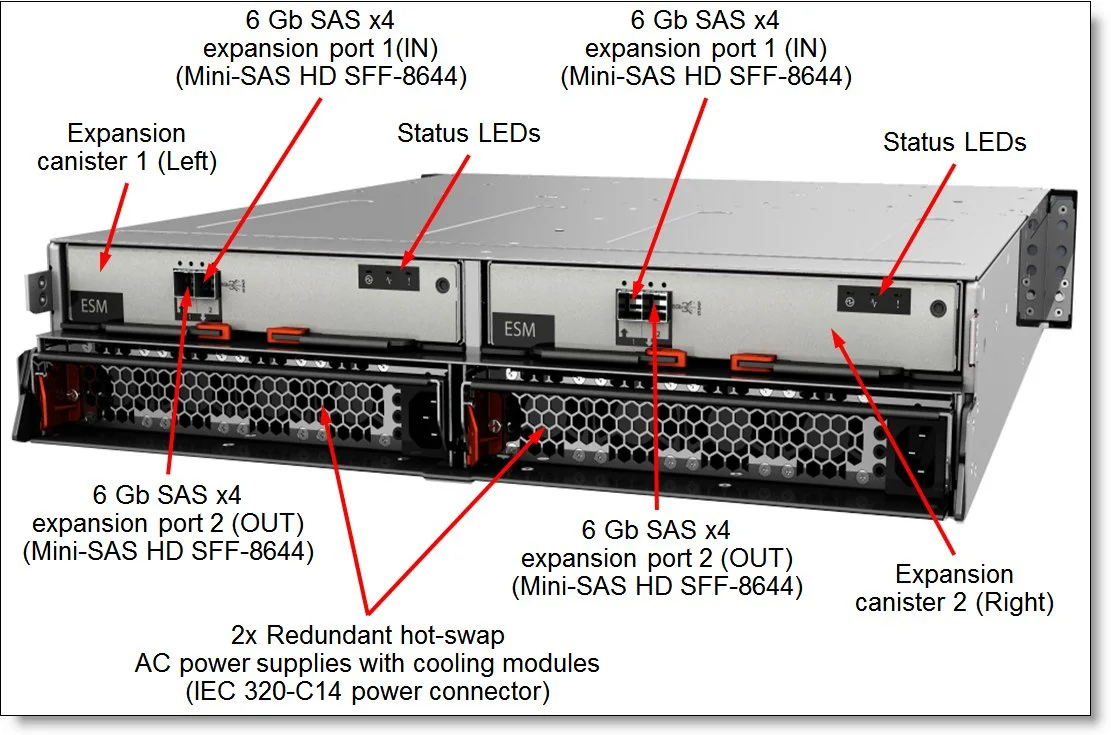 6 Gb SAS x4
expansion port 1(IN)
(Mini-SAS HD SFF-8644)

6 Gb SAS x4
expansion port 1 (IN)
(Mini-SAS HD SFF-8644)

Expansion
canister 1 (Left)

Status LEDs

Status LEDs

ESM

ESM

6 Gb SAS x4
expansion port 2 (OUT)
(Mini-SAS HD SFF-8644)

6 Gb SAS x4
expansion port 2 (OUT)
(Mini-SAS HD SFF-8644)

Expansion
canister 2 (Right)

2x Redundant hot-swap
AC power supplies with cooling modules
(IEC 320-C14 power connector)