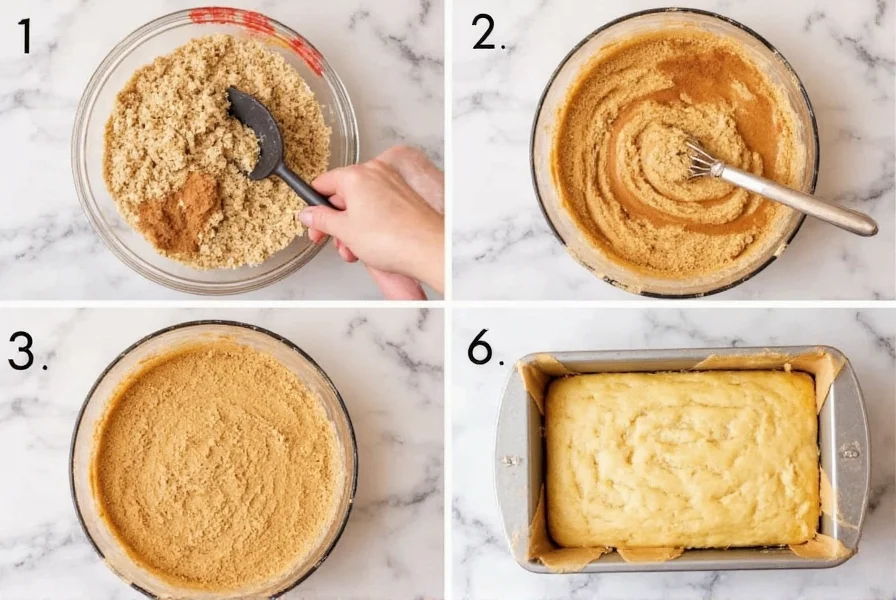 1

2.

3.

6.