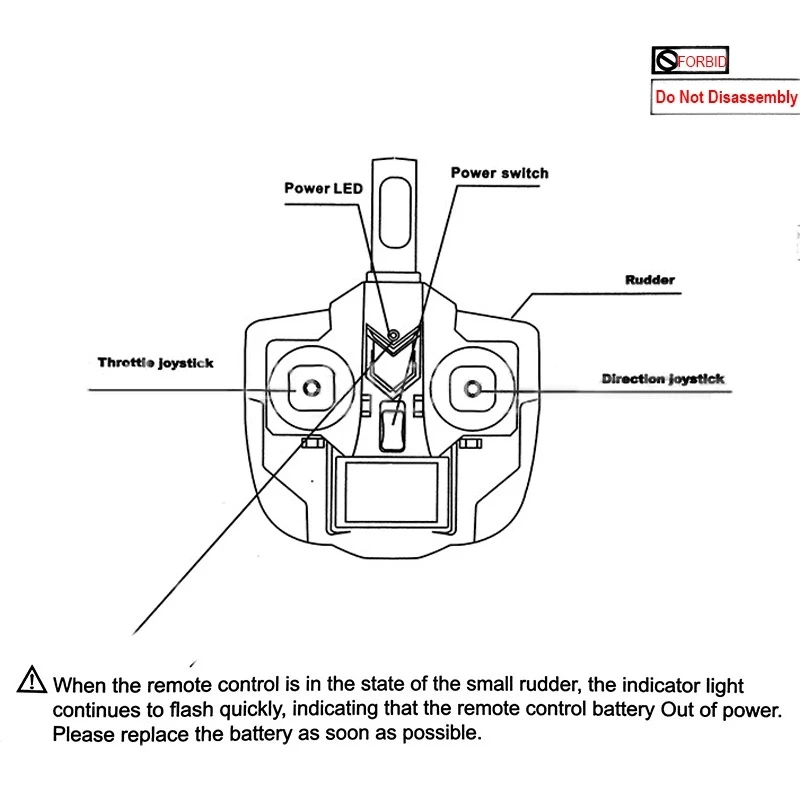 FORBID
Do Not Disassembly

Power LED
Power switch
Rudder
Throttle joystick
Direction joystick

When the remote control is in the state of the small rudder, the indicator light continues to flash quickly, indicating that the remote control battery Out of power. Please replace the battery as soon as possible.