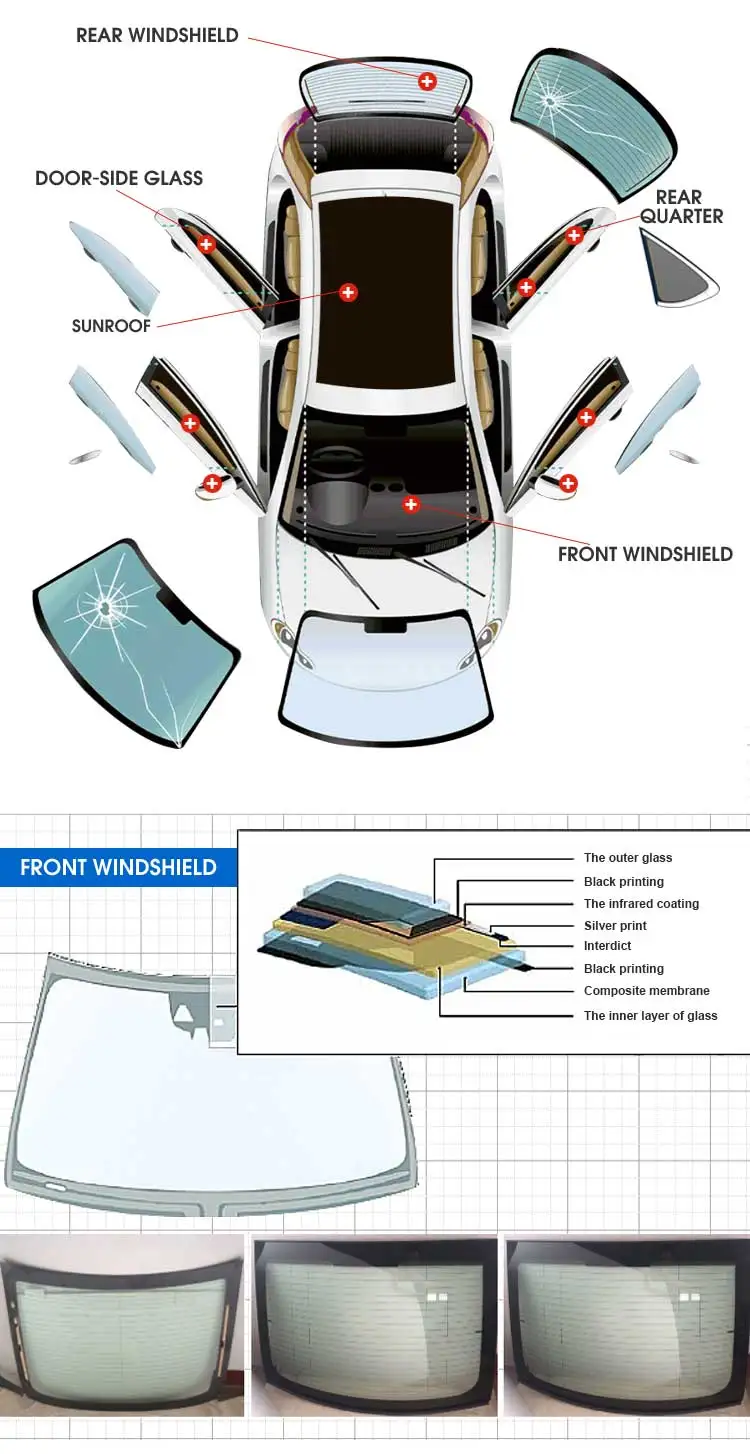 REAR WINDSHIELD

DOOR-SIDE GLASS

REAR QUARTER

SUNROOF

FRONT WINDSHIELD

FRONT WINDSHIELD

The outer glass
Black printing
The infrared coating
Silver print
Interdict
Black printing
Composite membrane
The inner layer of glass